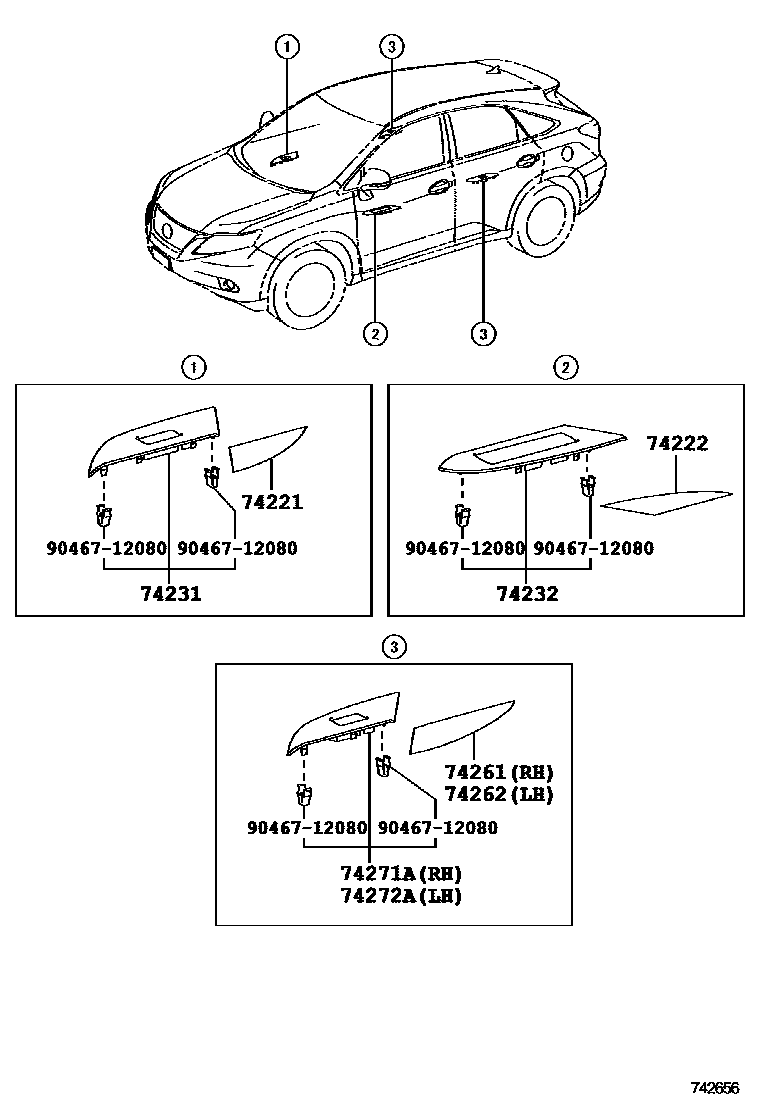 1
3
2
3

1
74221
90467-12080 90467-12080
74231

2
74222
90467-12080 90467-12080
74232

3
74261(RH)
74262(LH)
90467-12080 90467-12080
74271A(RH)
74272A(LH)

742656