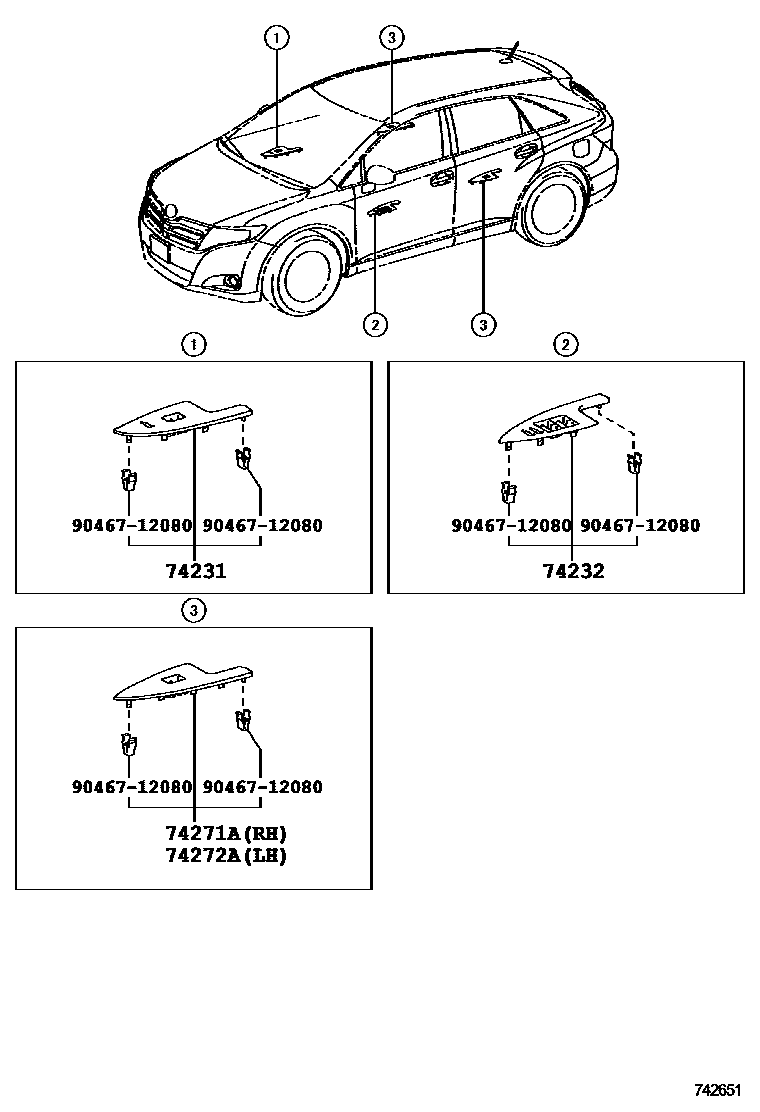 1
3
2
3

1
90467-12080 90467-12080
74231

2
90467-12080 90467-12080
74232

3
90467-12080 90467-12080
74271A(RH)
74272A(LH)

742651