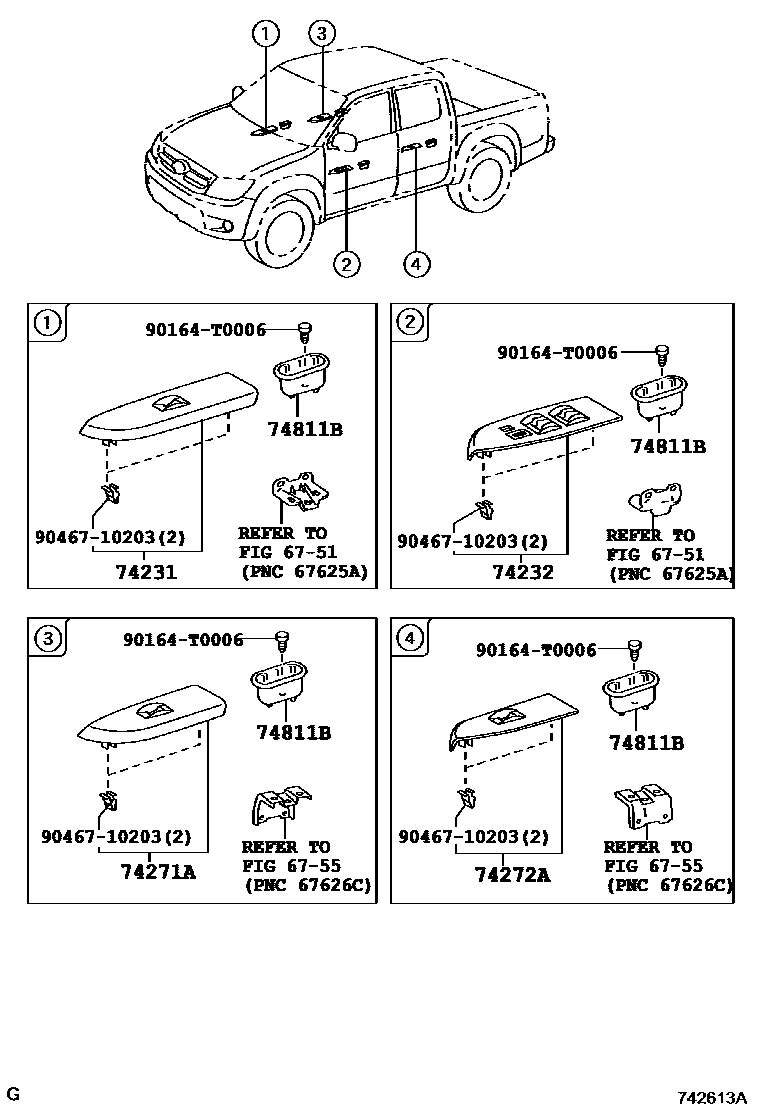 1
3
2
4

1
90164-T0006
74811B
90467-10203(2)
74231
REFER TO FIG 67-51 (PNC 67625A)

2
90164-T0006
74811B
90467-10203(2)
74232
REFER TO FIG 67-51 (PNC 67625A)

3
90164-T0006
74811B
90467-10203(2)
74271A
REFER TO FIG 67-55 (PNC 67626C)

4
90164-T0006
74811B
90467-10203(2)
74272A
REFER TO FIG 67-55 (PNC 67626C)

G
742613A