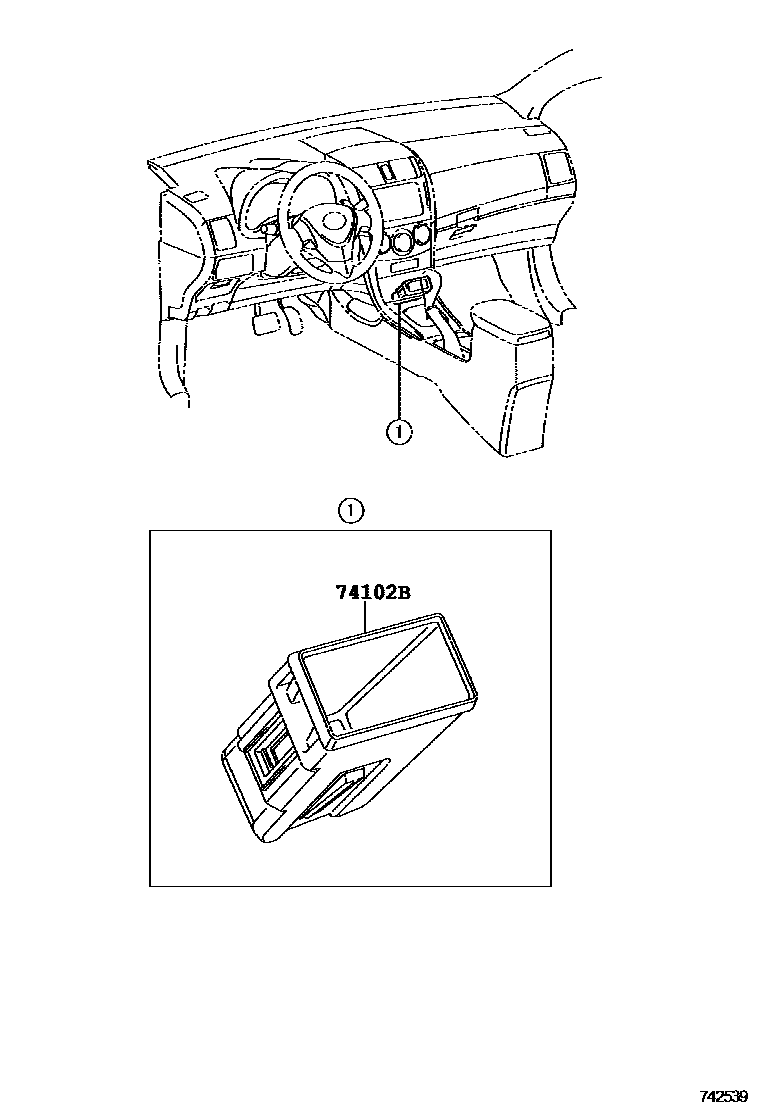 1

1

74102B

742539