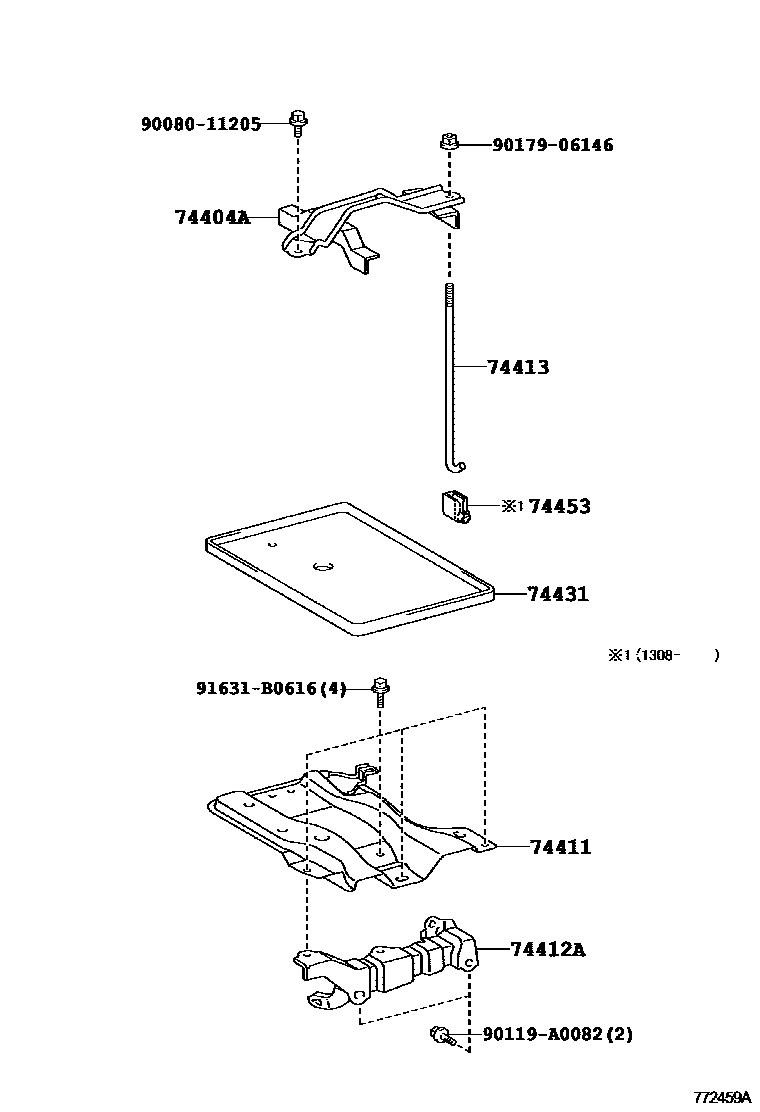 90080-11205
90179-06146
74404A
74413
※1 74453
74431
※1 (1308-　　)
91631-B0616(4)
74411
74412A
90119-A0082(2)
772459A