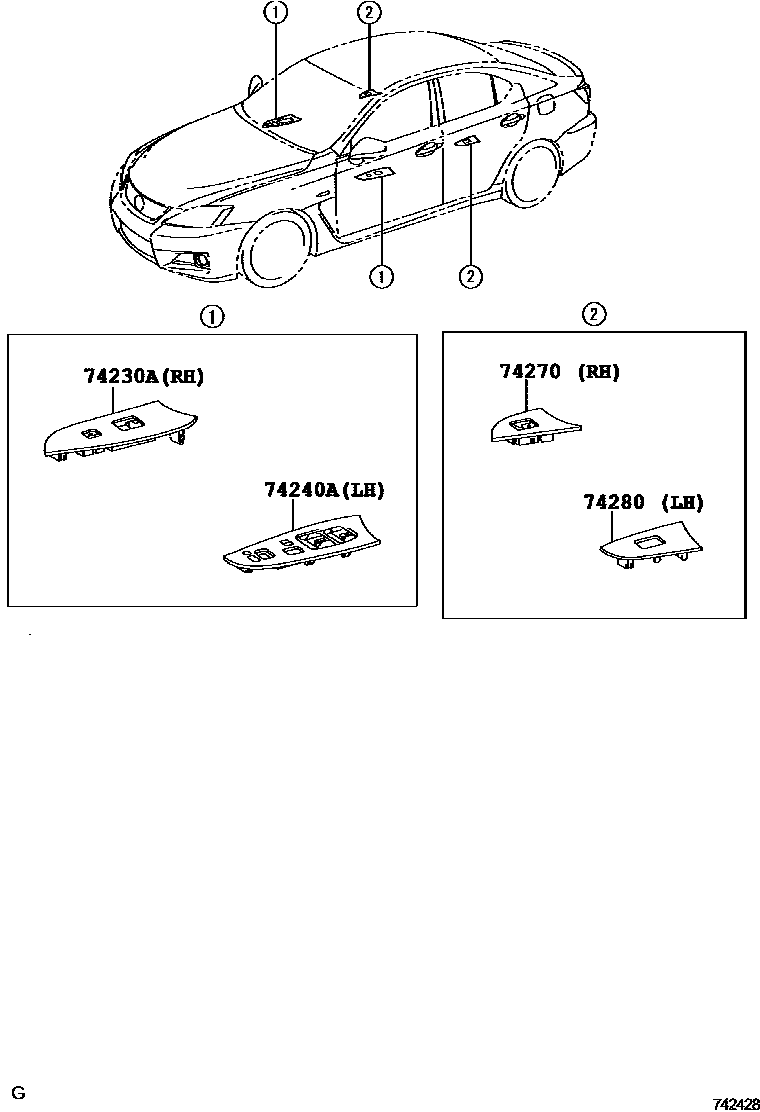 ①
②
①
②

①
74230A(RH)
74240A(LH)

②
74270 (RH)
74280 (LH)

G
742428