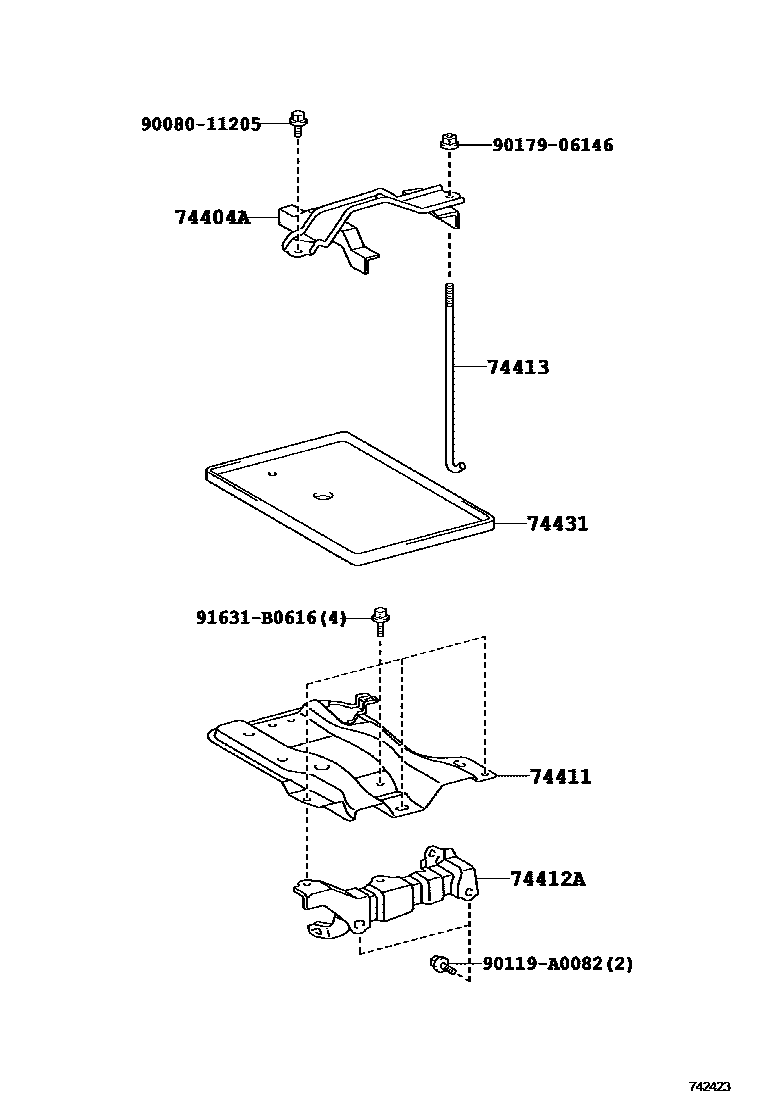 90080-11205
90179-06146
74404A
74413
74431
91631-B0616(4)
74411
74412A
90119-A0082(2)
742423