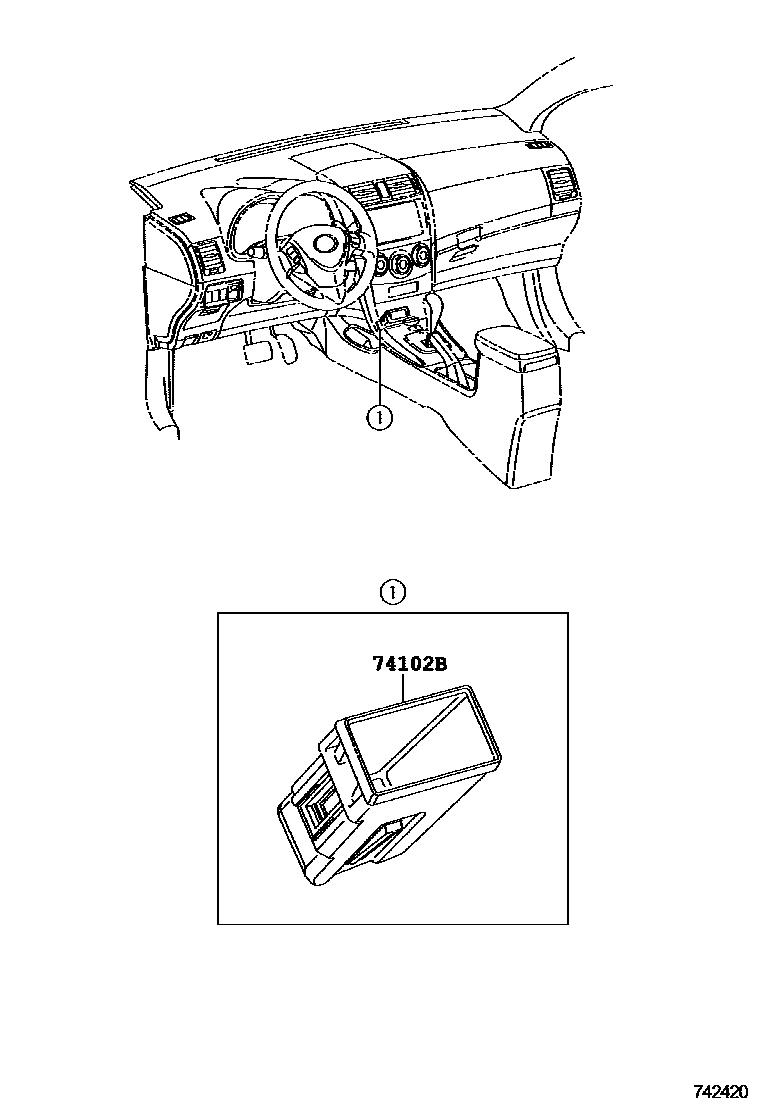 ①

①

74102B

742420