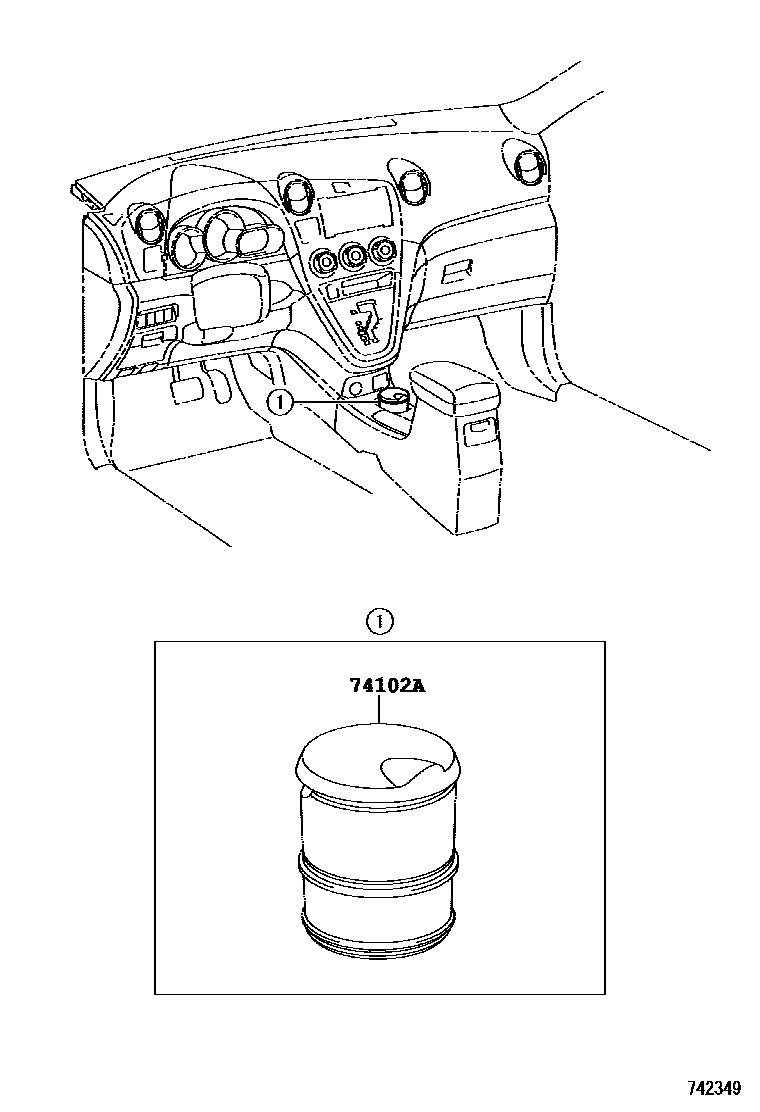 1

1

74102A

742349