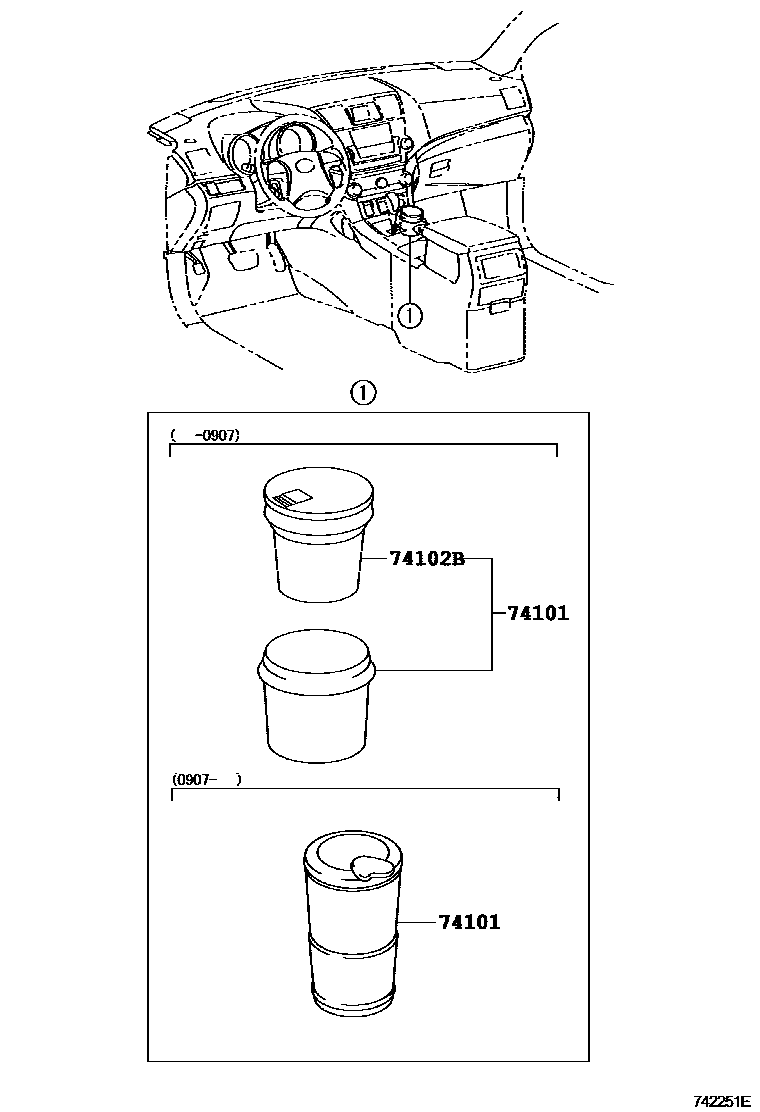 ①

①

( -0907)

74102B

74101

(0907- )

74101

742251E