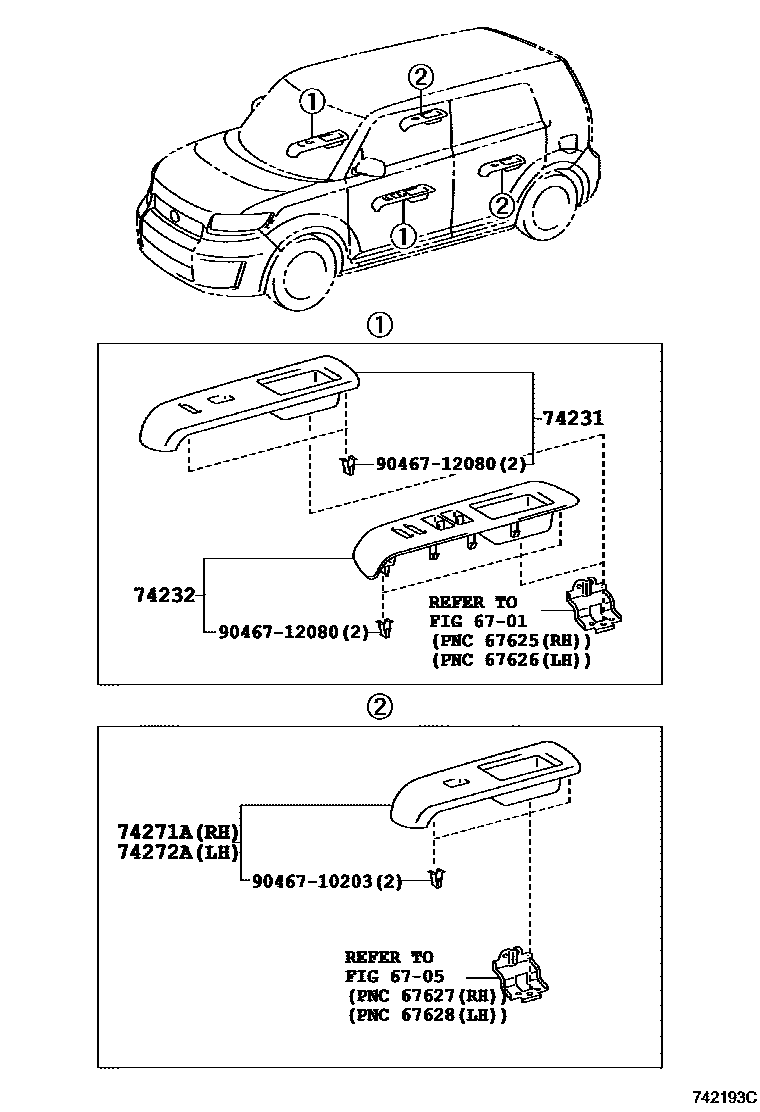 ①
②
②
①

①

74231
90467-12080(2)
74232
90467-12080(2)
REFER TO
FIG 67-01
(PNC 67625(RH))
(PNC 67626(LH))

②

74271A(RH)
74272A(LH)
90467-10203(2)
REFER TO
FIG 67-05
(PNC 67627(RH))
(PNC 67628(LH))

742193C