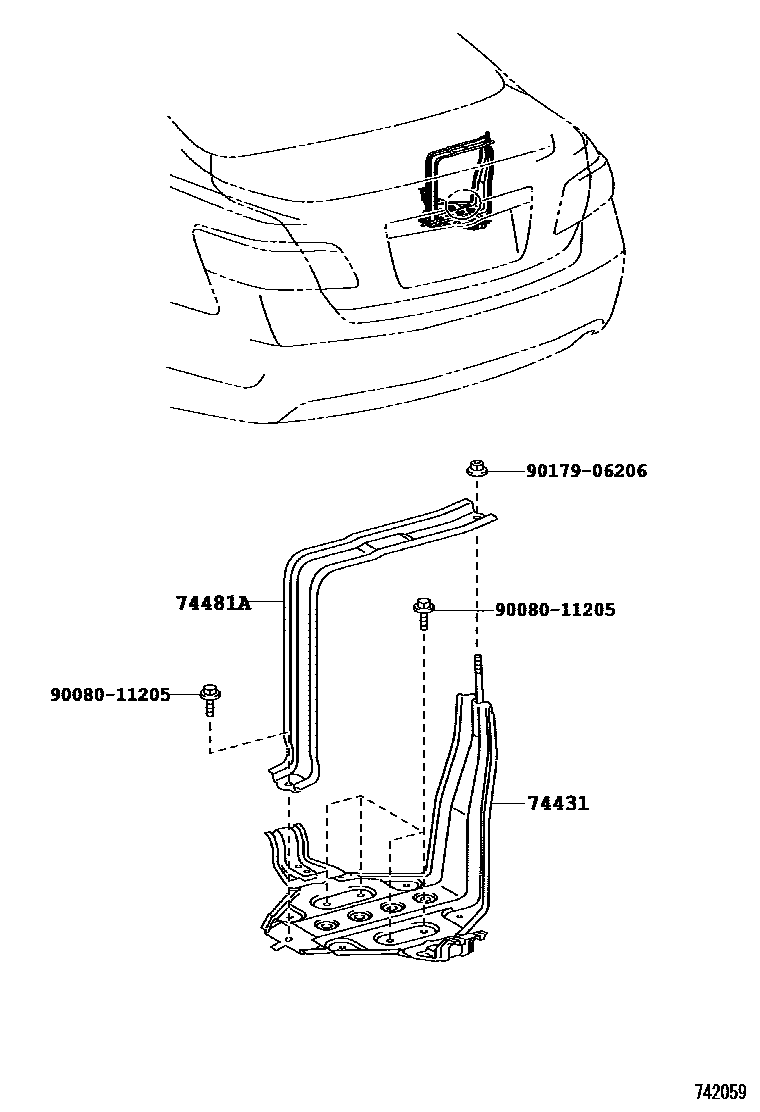 90179-06206

74481A

90080-11205

90080-11205

74431

742059