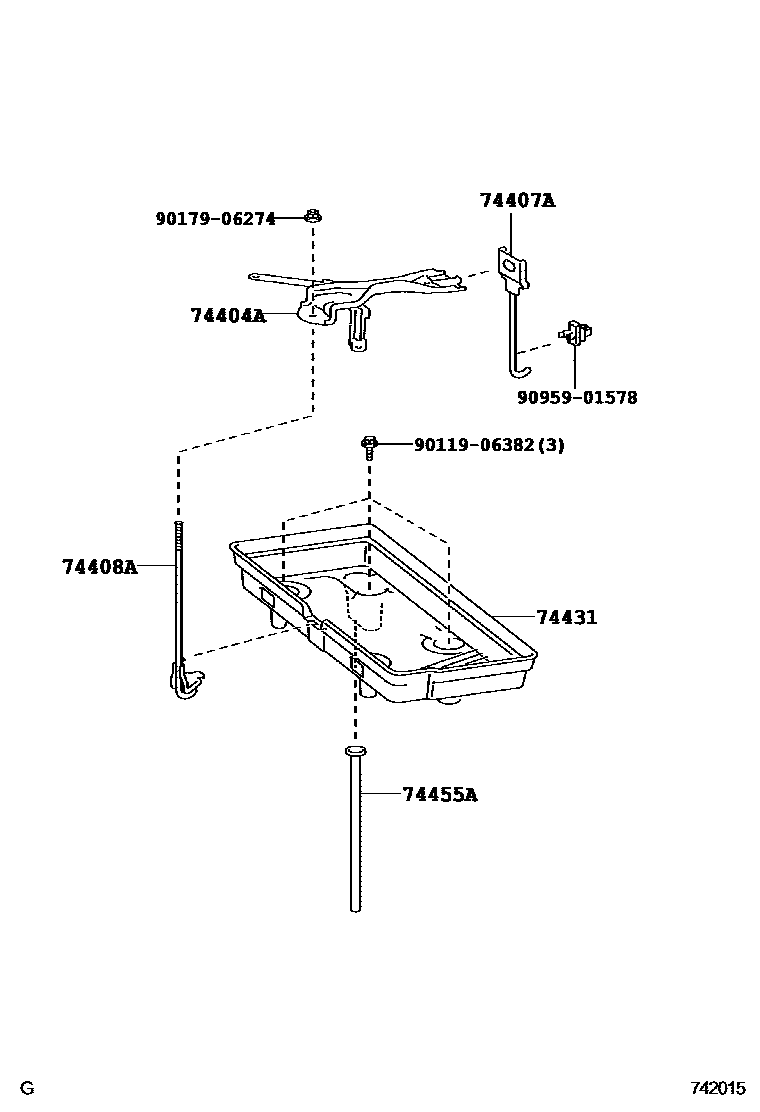 90179-06274

74407A

74404A

90959-01578

90119-06382(3)

74408A

74431

74455A

G

742015