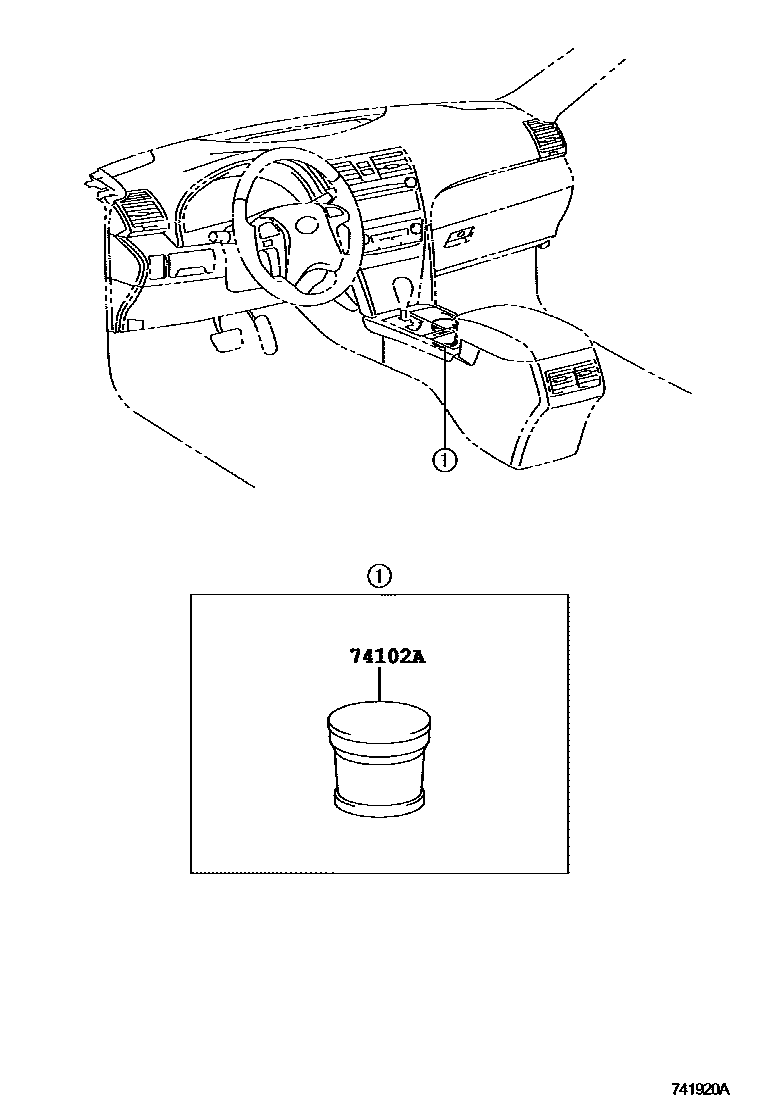 ①

①

74102A

741920A