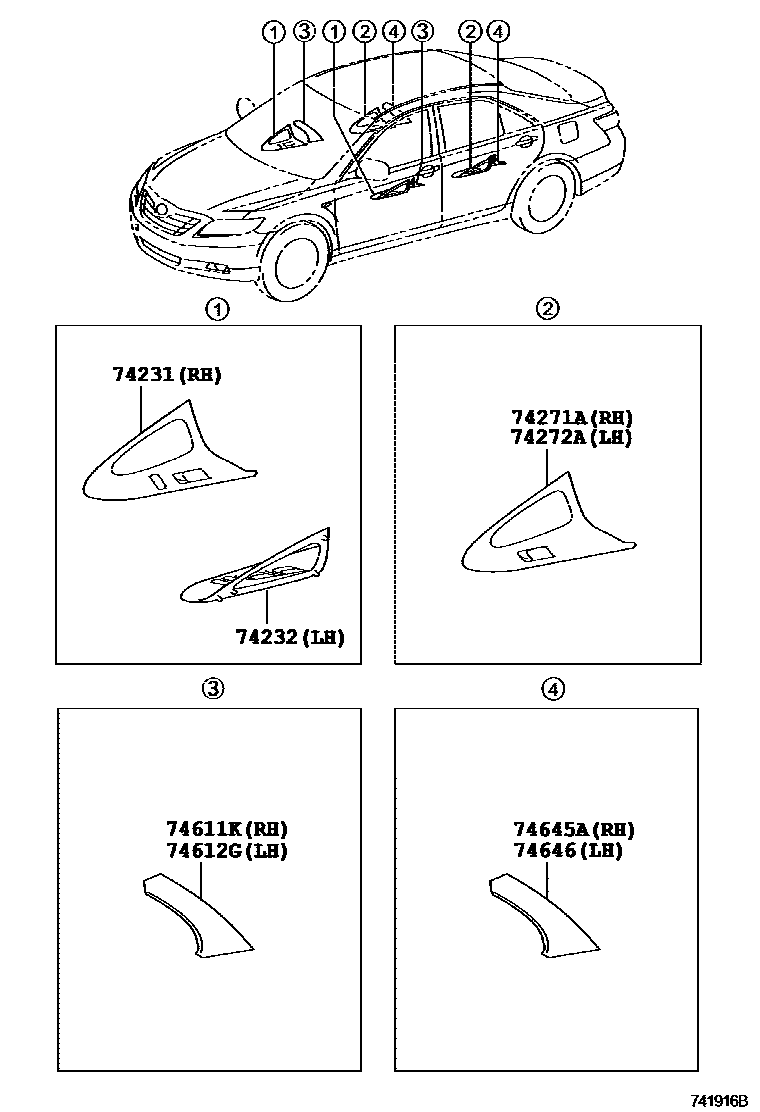 ① ③ ① ② ④ ③ ② ④

①

74231 (RH)

74232 (LH)

②

74271A (RH)
74272A (LH)

③

74611K (RH)
74612G (LH)

④

74645A (RH)
74646 (LH)

741916B