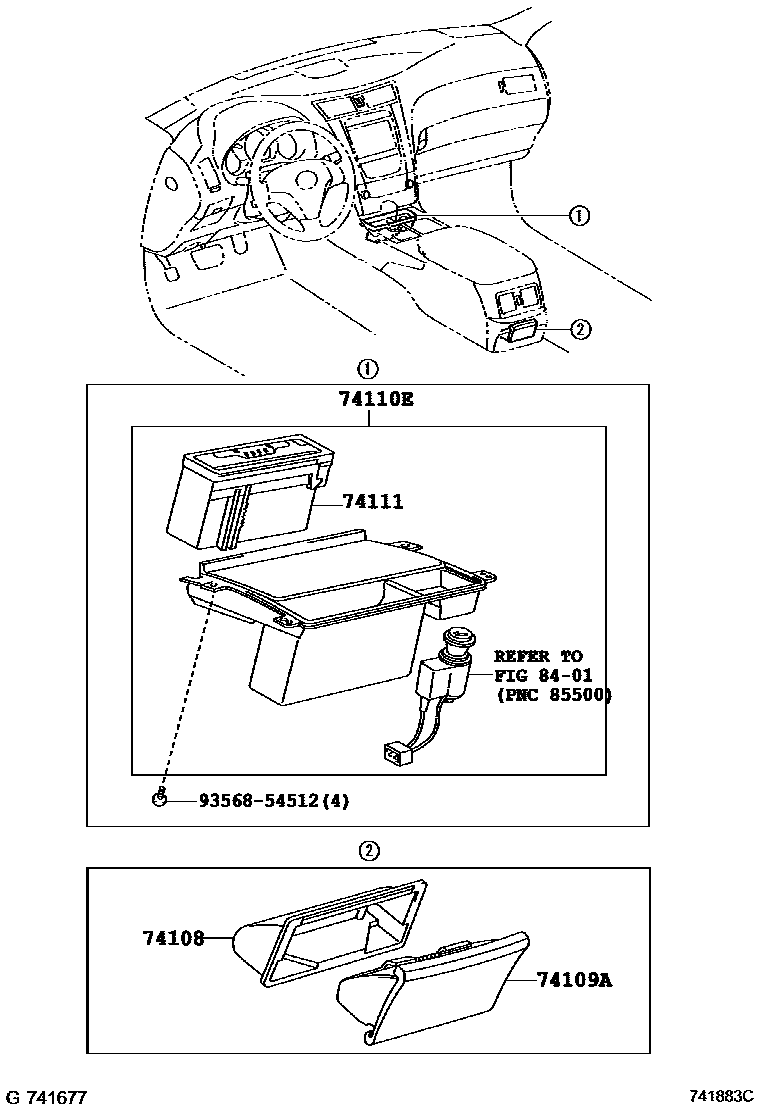 ①
②
①
74110E
74111
REFER TO
FIG 84-01
(PNC 85500)
93568-54512(4)
②
74108
74109A
G 741677
741883C