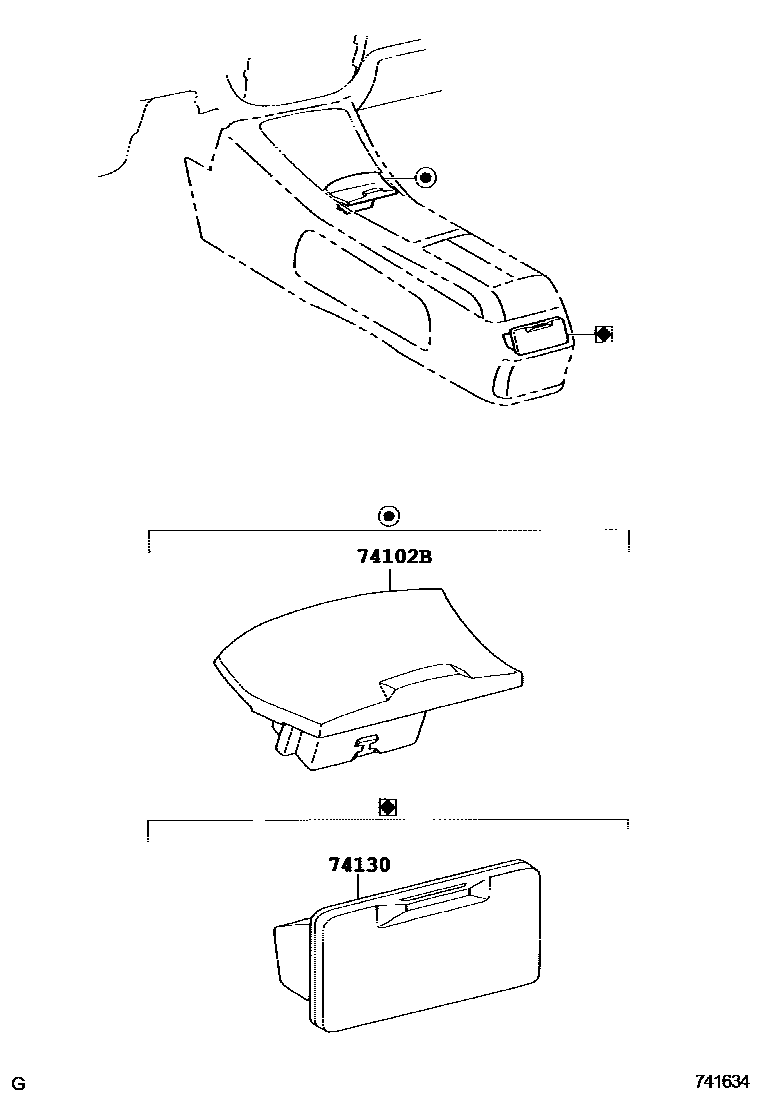 74102B

74130

G

741634