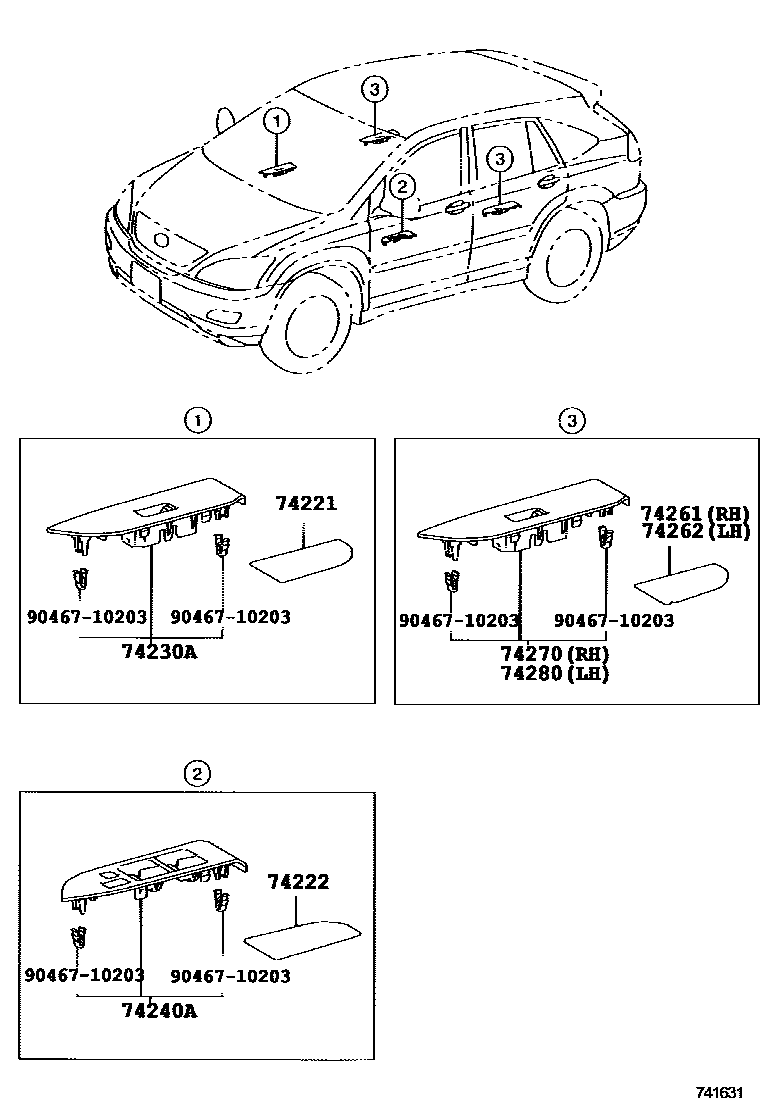 3
1
3
2

1
74221
90467-10203
90467-10203
74230A

3
74261 (RH)
74262 (LH)
90467-10203
90467-10203
74270 (RH)
74280 (LH)

2
74222
90467-10203
90467-10203
74240A

741631