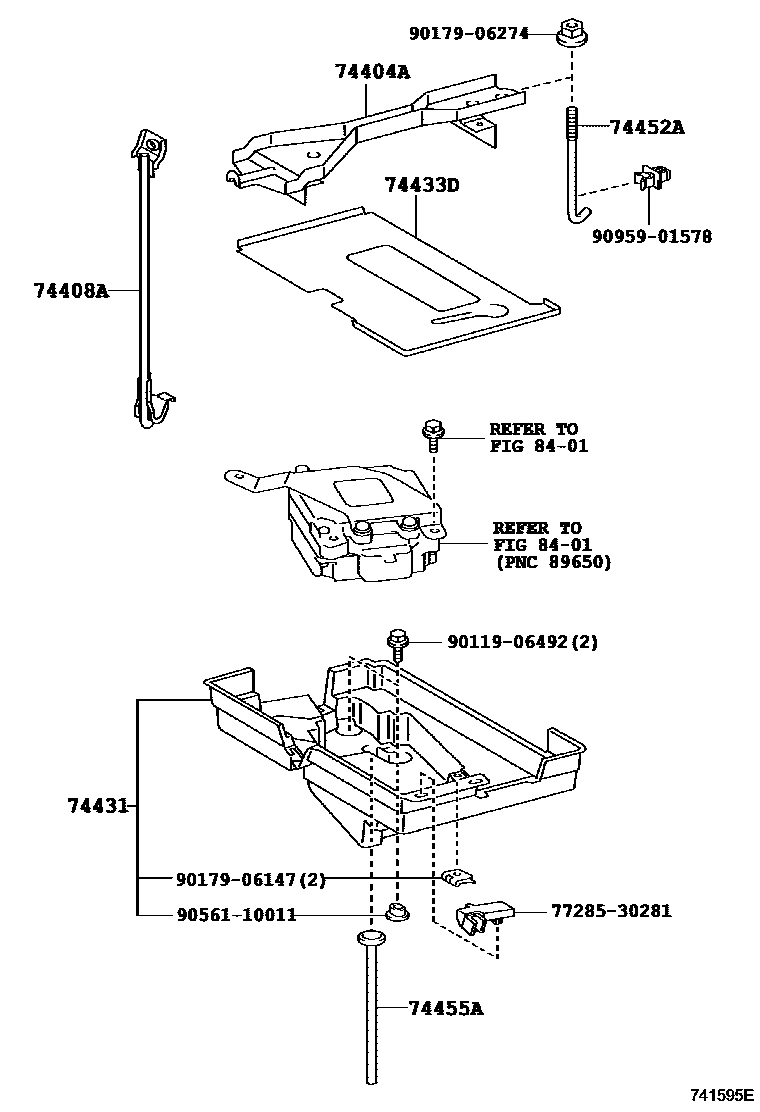 90179-06274
74404A
74452A
74433D
90959-01578
74408A
REFER TO
FIG 84-01
REFER TO
FIG 84-01
(PNC 89650)
90119-06492(2)
74431
90179-06147(2)
90561-10011
77285-30281
74455A
741595E