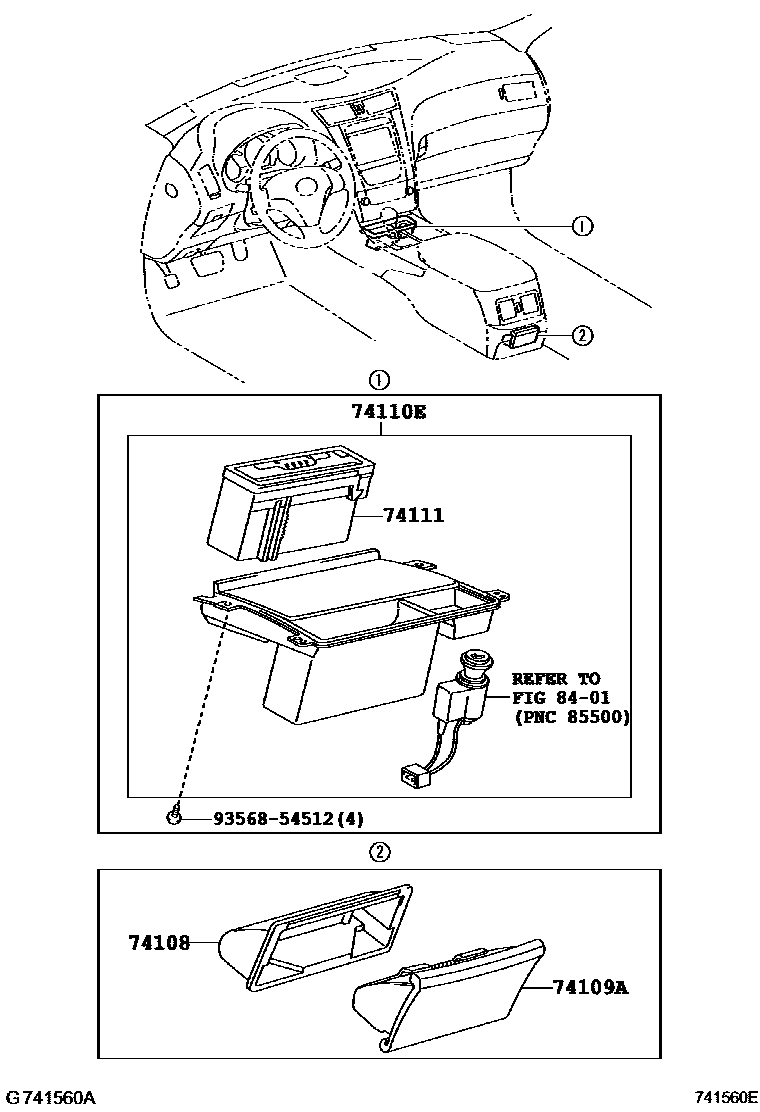 ①
②
①
74110E
74111
REFER TO
FIG 84-01
(PNC 85500)
93568-54512(4)
②
74108
74109A
G741560A
741560E