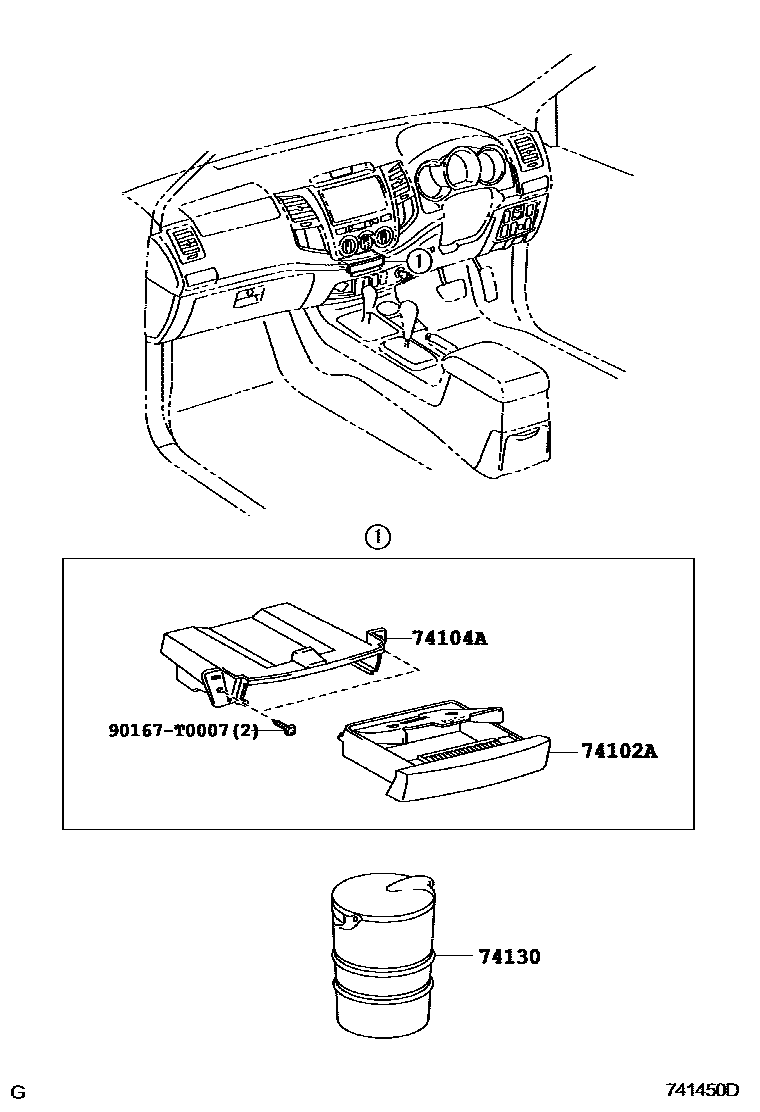 1

1

74104A

90167-T0007(2)

74102A

74130

G

741450D