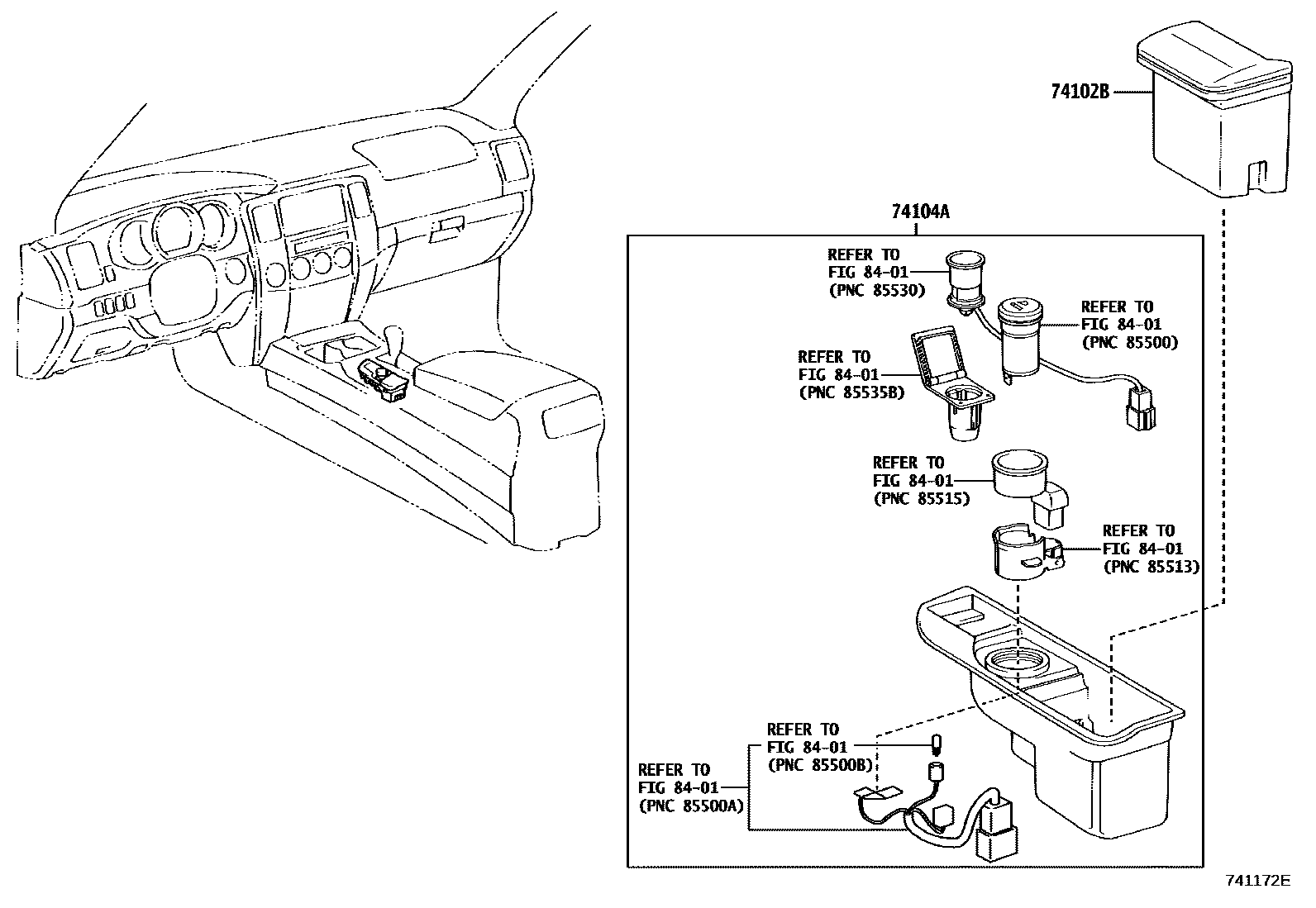 74102B

74104A

REFER TO
FIG 84-01
(PNC 85530)

REFER TO
FIG 84-01
(PNC 85500)

REFER TO
FIG 84-01
(PNC 85535B)

REFER TO
FIG 84-01
(PNC 85515)

REFER TO
FIG 84-01
(PNC 85513)

REFER TO
FIG 84-01
(PNC 85500B)

REFER TO
FIG 84-01
(PNC 85500A)

741172E