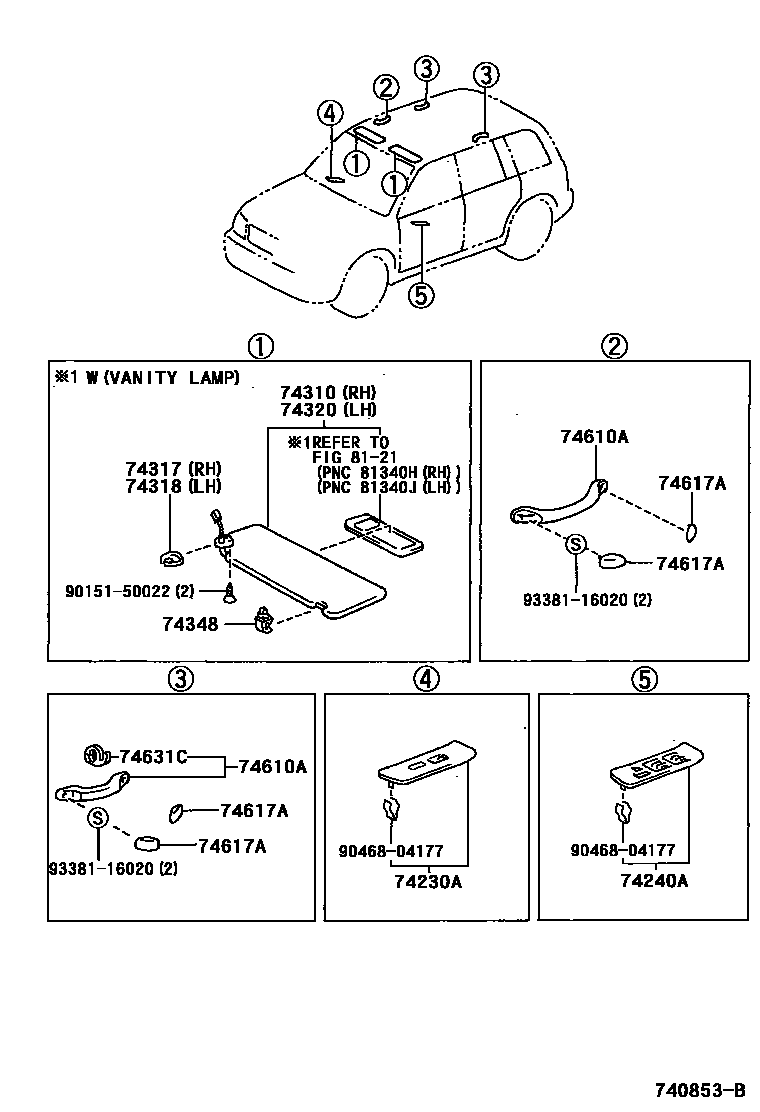 ④ ② ③ ③
① ①
⑤

①
※1 W (VANITY LAMP)
74310 (RH)
74320 (LH)
※1REFER TO FIG 81-21 (PNC 81340H (RH)) (PNC 81340J (LH))
74317 (RH)
74318 (LH)
90151-50022 (2)
74348

②
74610A
74617A
S
74617A
93381-16020 (2)

③
74631C
74610A
74617A
S
74617A
93381-16020 (2)

④
90468-04177
74230A

⑤
90468-04177
74240A

740853-B