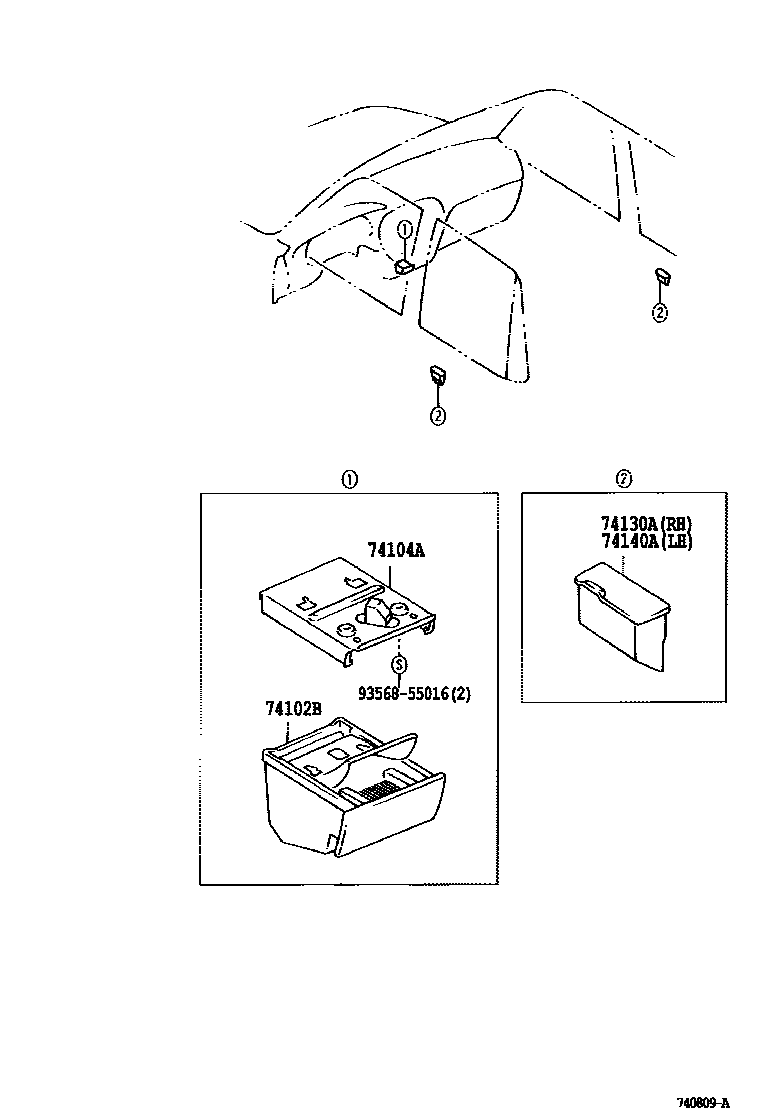 ①

②

②

①

74104A

Ⓢ

93568-55016(2)

74102B

②

74130A(RH)
74140A(LH)

740809-A