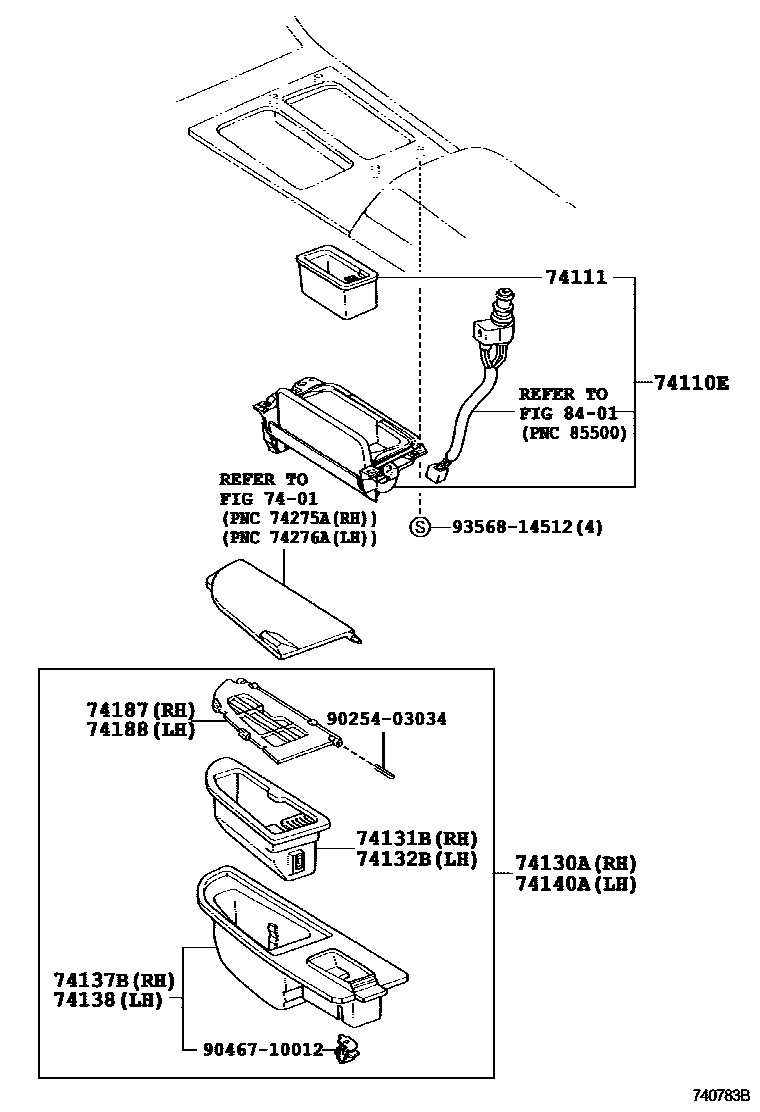 74111

74110E

REFER TO
FIG 84-01
(PNC 85500)

REFER TO
FIG 74-01
(PNC 74275A(RH))
(PNC 74276A(LH))

S 93568-14512(4)

74187(RH)
74188(LH)

90254-03034

74131B(RH)
74132B(LH)

74130A(RH)
74140A(LH)

74137B(RH)
74138(LH)

90467-10012

740783B