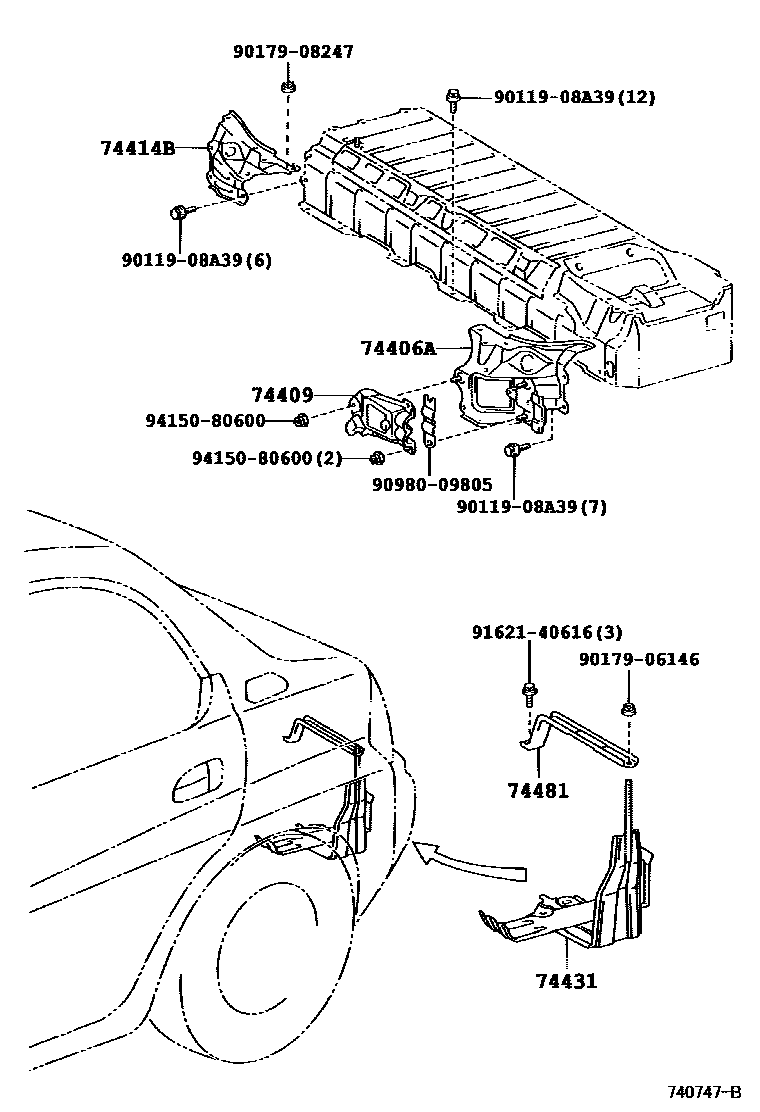 90179-08247

90119-08A39(12)

74414B

90119-08A39(6)

74406A

74409

94150-80600

94150-80600(2)

90980-09805

90119-08A39(7)

91621-40616(3)

90179-06146

74481

74431

740747-B