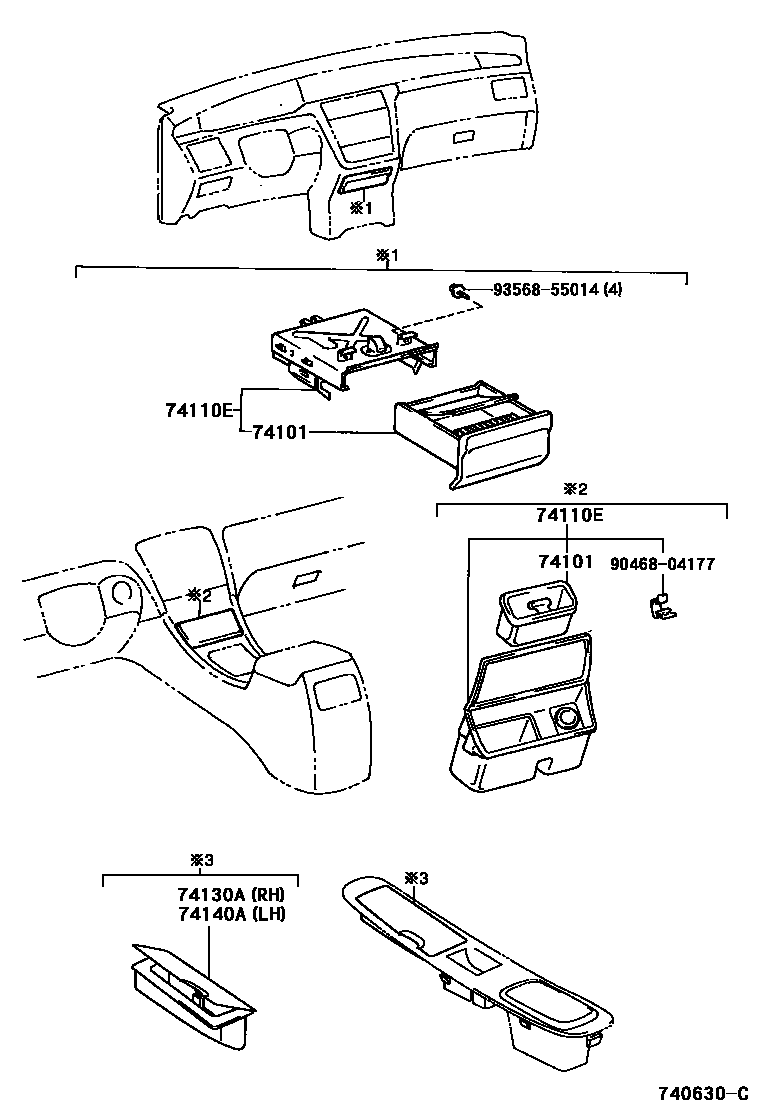 ※1

※1

93568-55014 (4)

74110E

74101

※2

74110E

74101

90468-04177

※2

※3

74130A (RH)
74140A (LH)

※3

740630-C