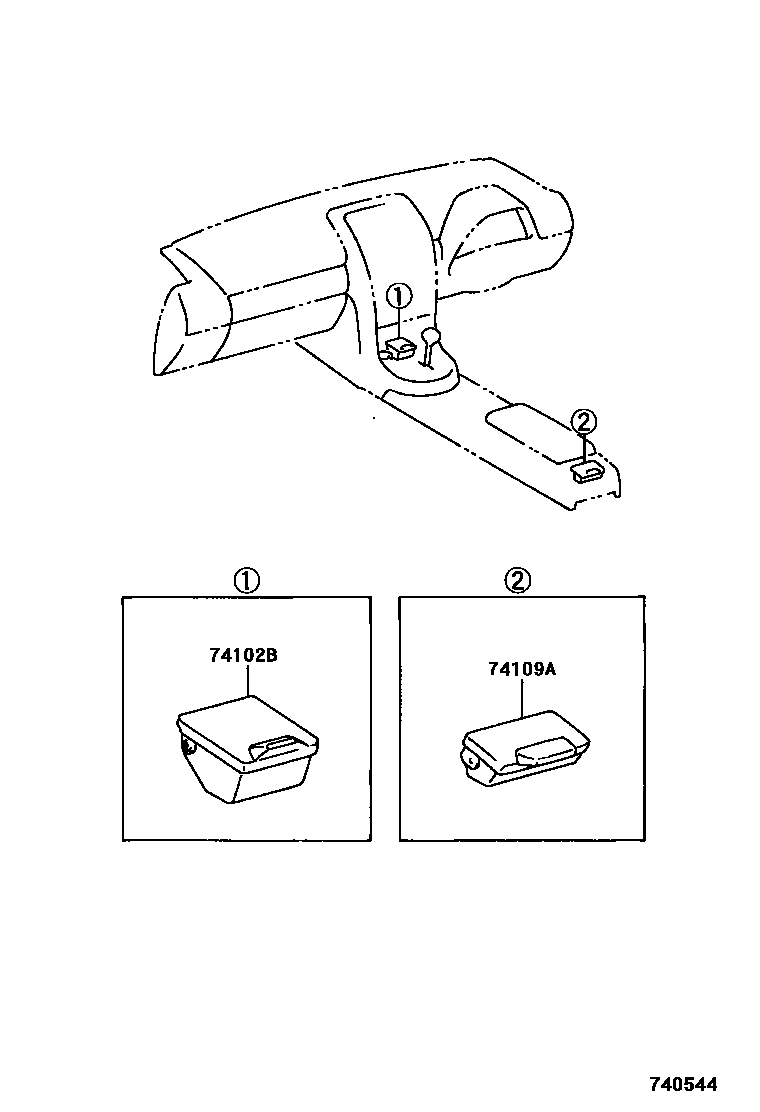 ①

②

①

74102B

②

74109A

740544