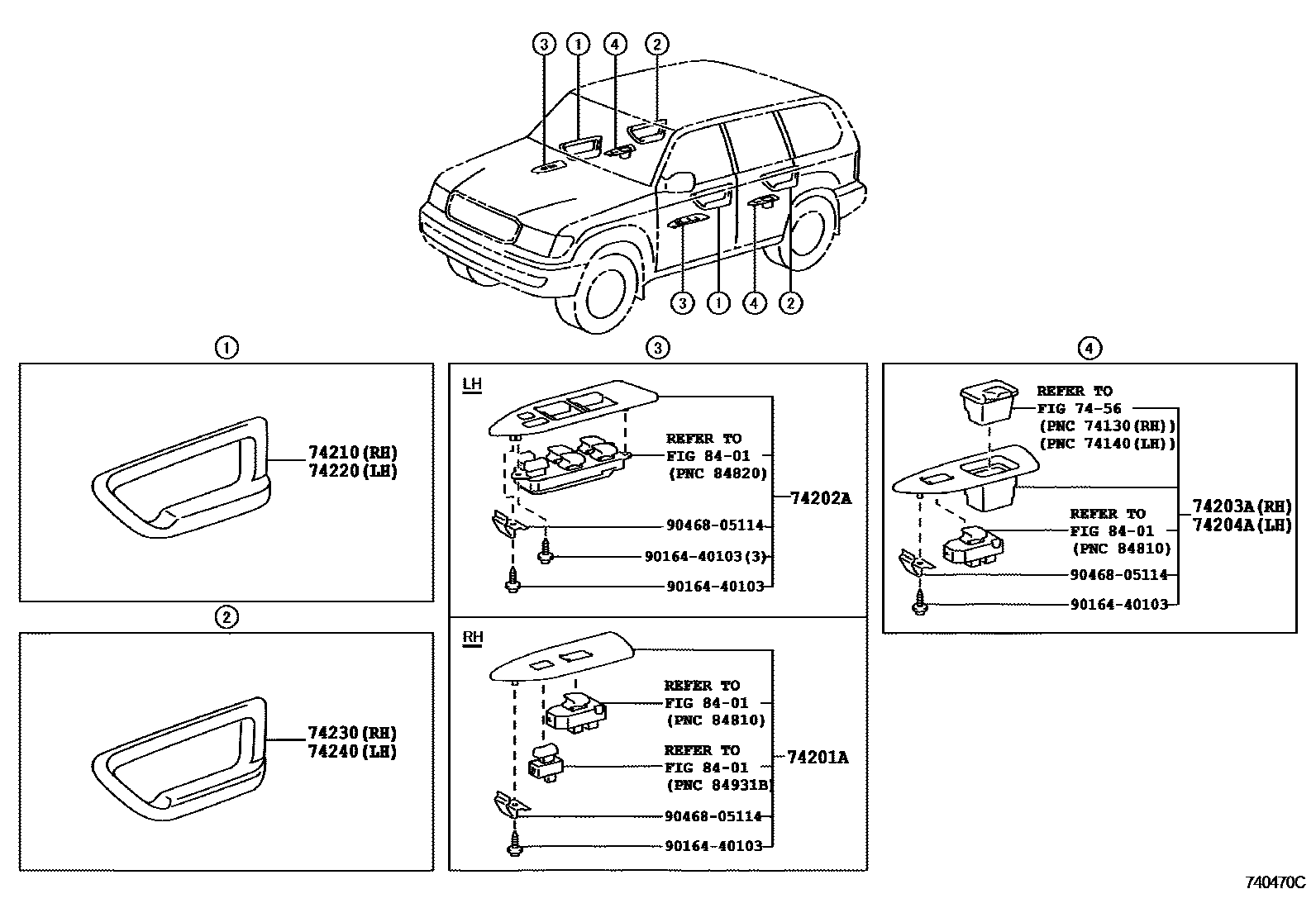 3 1 4 2

3 1 4 2

1

74210(RH)
74220(LH)

2

74230(RH)
74240(LH)

3

LH

REFER TO
FIG 84-01
(PNC 84820)

74202A

90468-05114
90164-40103(3)
90164-40103

RH

REFER TO
FIG 84-01
(PNC 84810)

REFER TO
FIG 84-01
(PNC 84931B)

74201A

90468-05114
90164-40103

4

REFER TO
FIG 74-56
(PNC 74130(RH))
(PNC 74140(LH))

REFER TO
FIG 84-01
(PNC 84810)

74203A(RH)
74204A(LH)

90468-05114
90164-40103

740470C