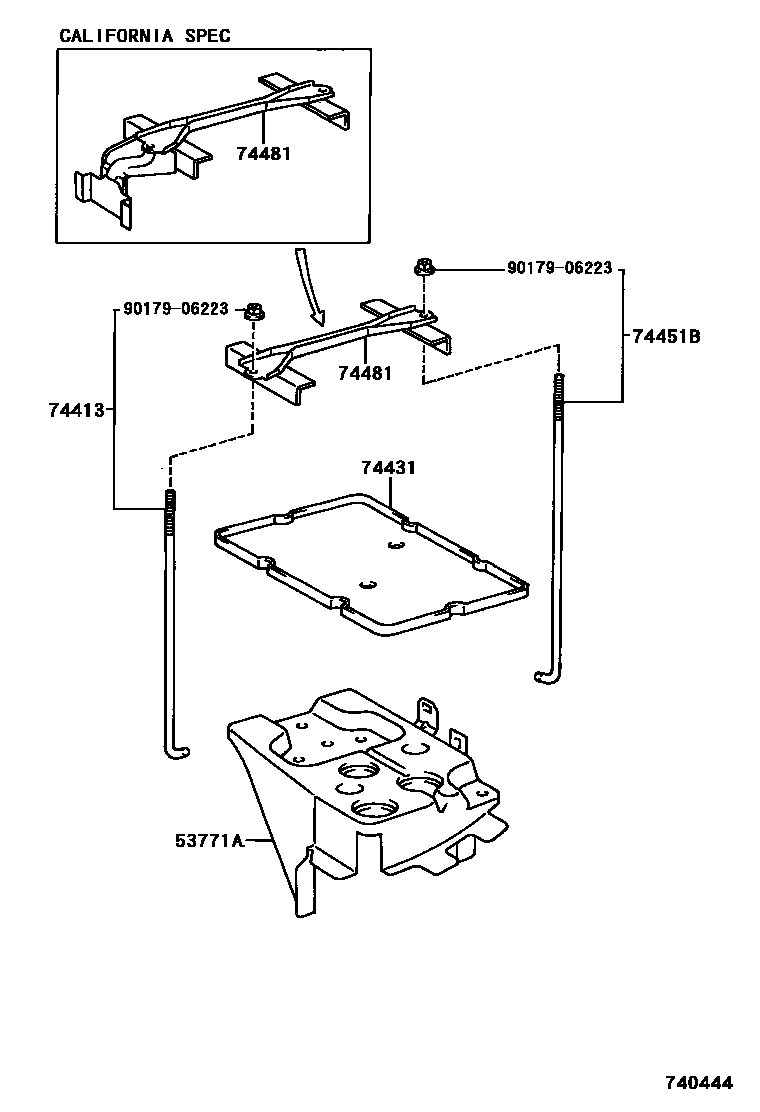 CALIFORNIA SPEC

74481

90179-06223

90179-06223

74451B

74481

74413

74431

53771A

740444