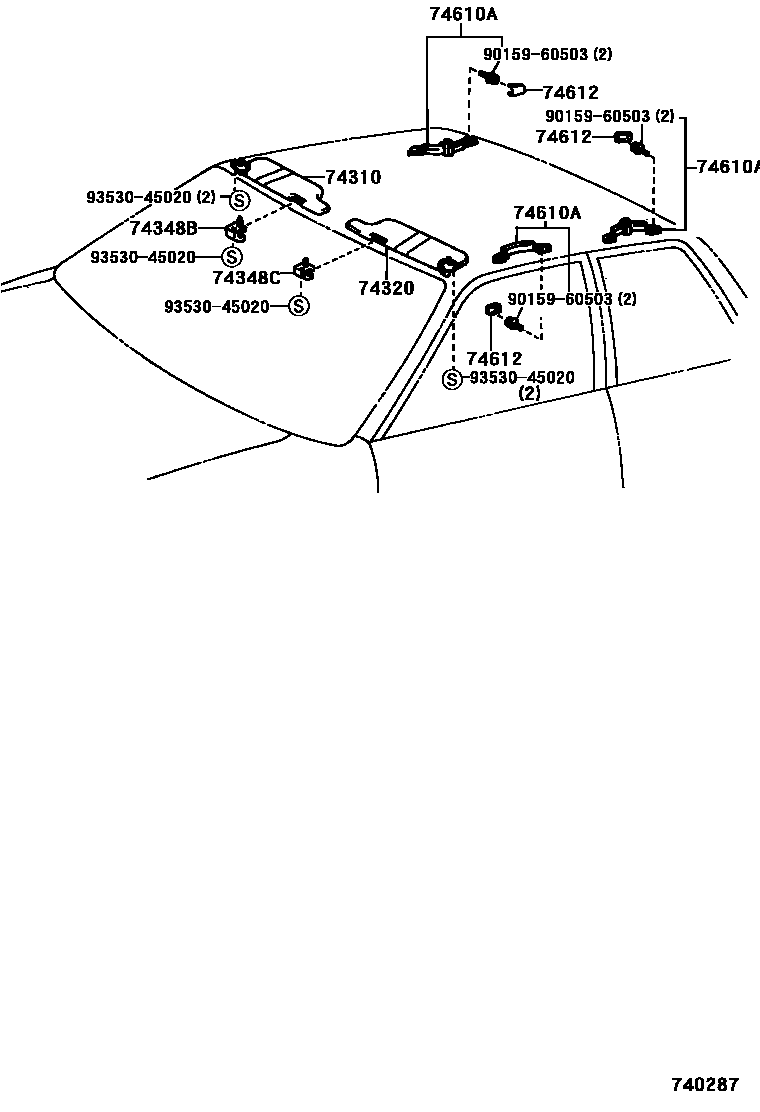 74610A
90159-60503 (2)
74612
90159-60503 (2)
74612
74610A
74310
93530-45020 (2)
S
74348B
93530-45020
S
74348C
93530-45020
S
74320
74610A
90159-60503 (2)
74612
S
93530-45020
(2)
740287