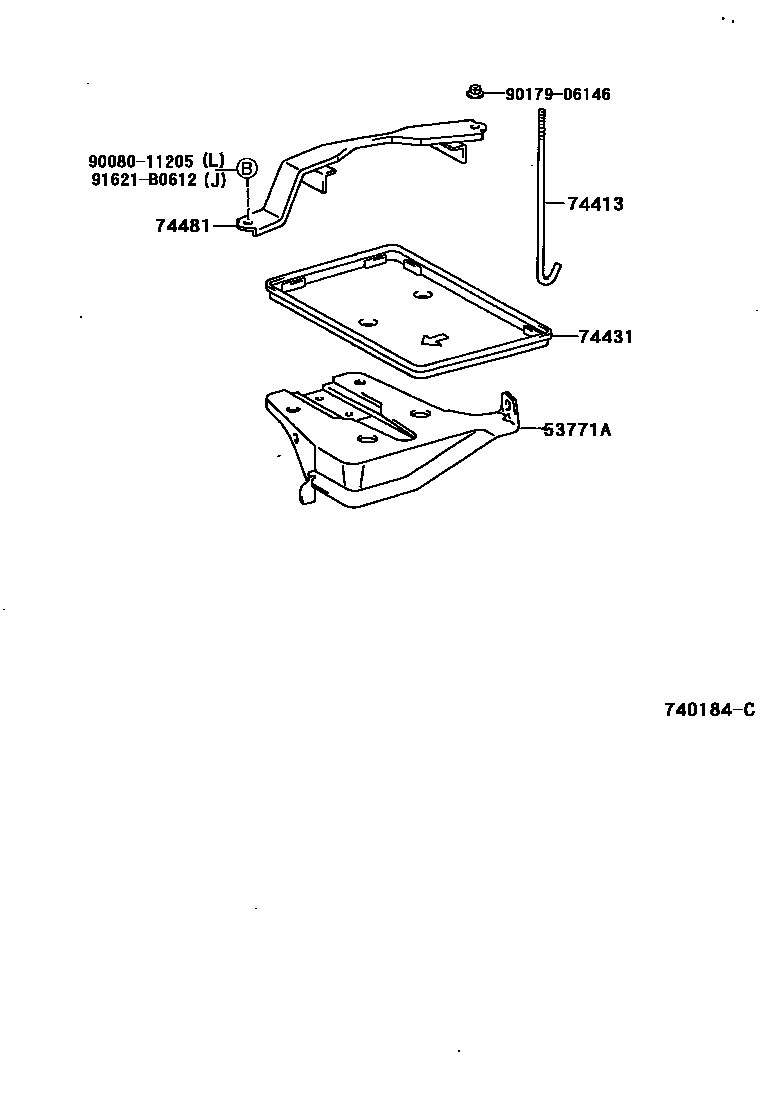 90179-06146

90080-11205 (L)
91621-B0612 (J)
B

74413

74481

74431

53771A

740184-C