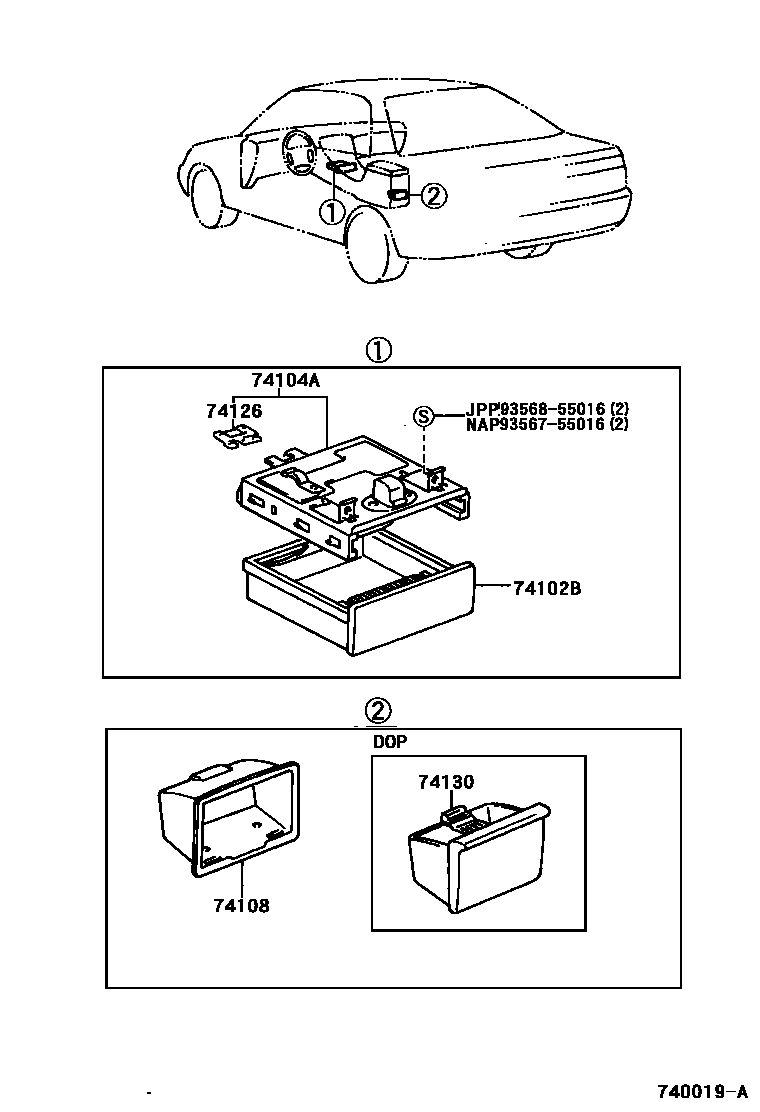 ①

②

①

74104A

74126

S

JPP93568-55016 (2)
NAP93567-55016 (2)

74102B

②

DOP

74130

74108

740019-A