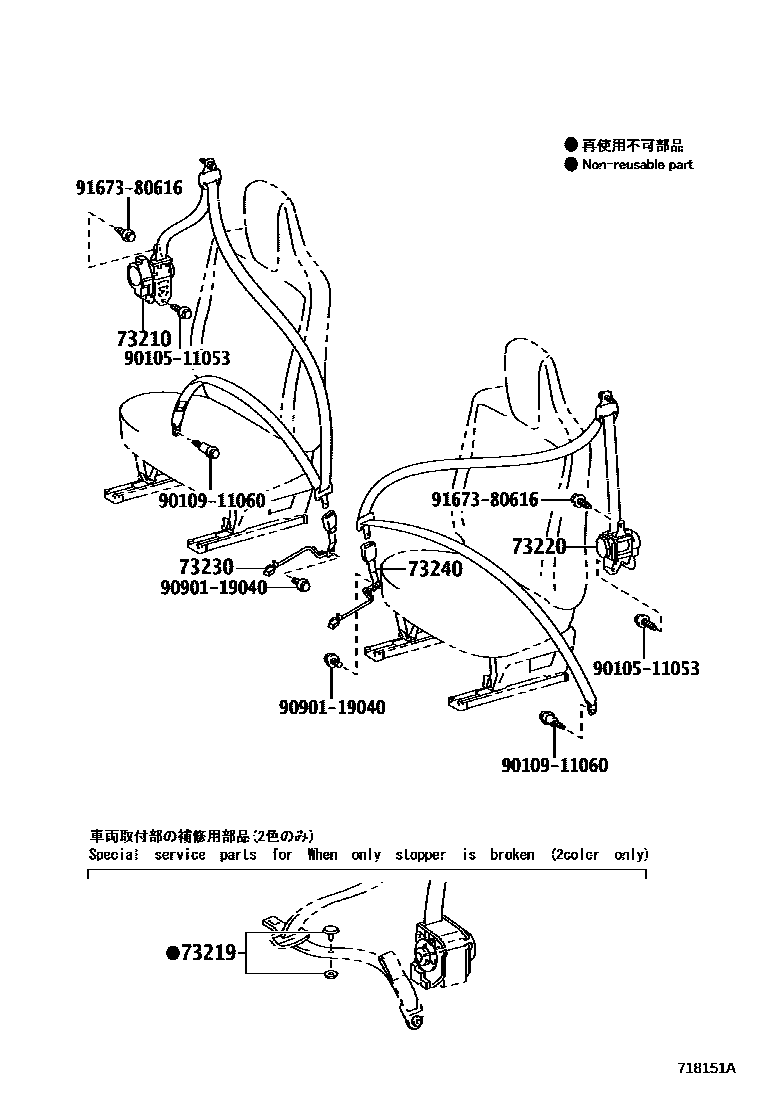 ● 再使用不可部品
● Non-reusable part

91673-80616

73210
90105-11053

90109-11060

73230
90901-19040

91673-80616

73220

73240

90105-11053

90901-19040

90109-11060

車両取付部の補修用部品(2色のみ)
Special service parts for When only stopper is broken (2color only)

●73219

718151A