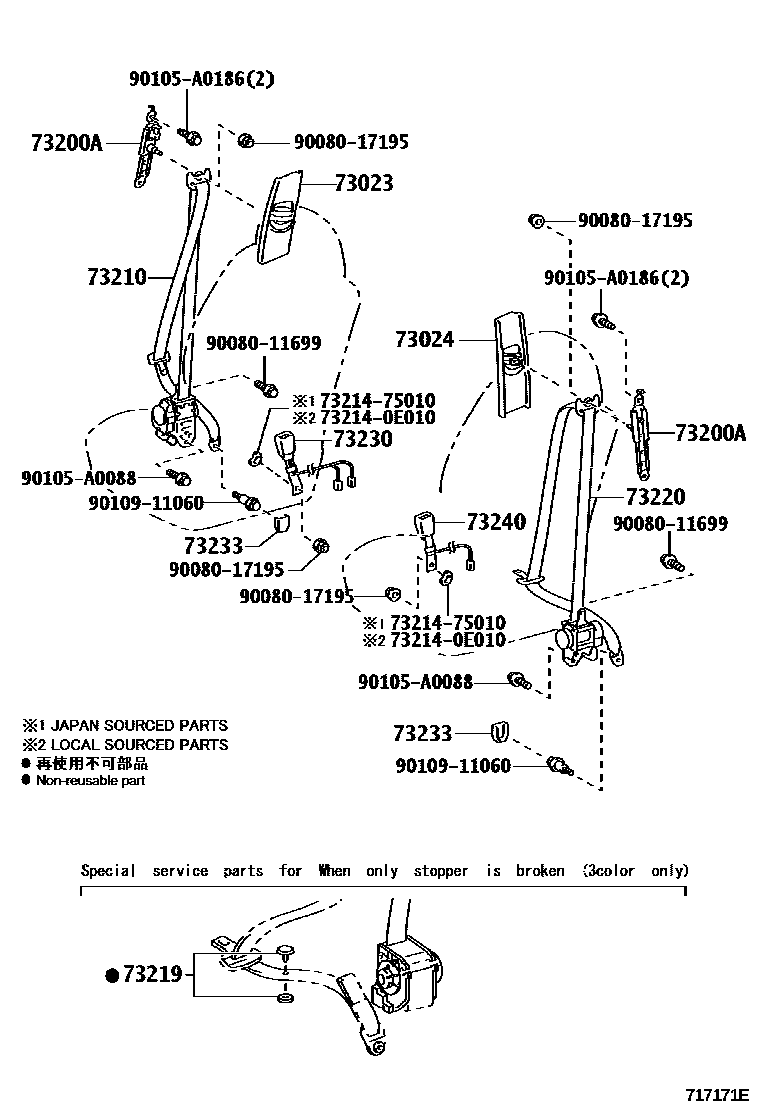 90105-A0186(2)
73200A
90080-17195
73023
73210
90080-11699
※1 73214-75010
※2 73214-0E010
73230
90105-A0088
90109-11060
73233
90080-17195
90080-17195
90105-A0186(2)
73024
73200A
73220
90080-11699
73240
90080-17195
※1 73214-75010
※2 73214-0E010
90105-A0088
73233
90109-11060

※1 JAPAN SOURCED PARTS
※2 LOCAL SOURCED PARTS
● 再使用不可部品
● Non-reusable part

Special service parts for When only stopper is broken (3color only)

●73219

717171E