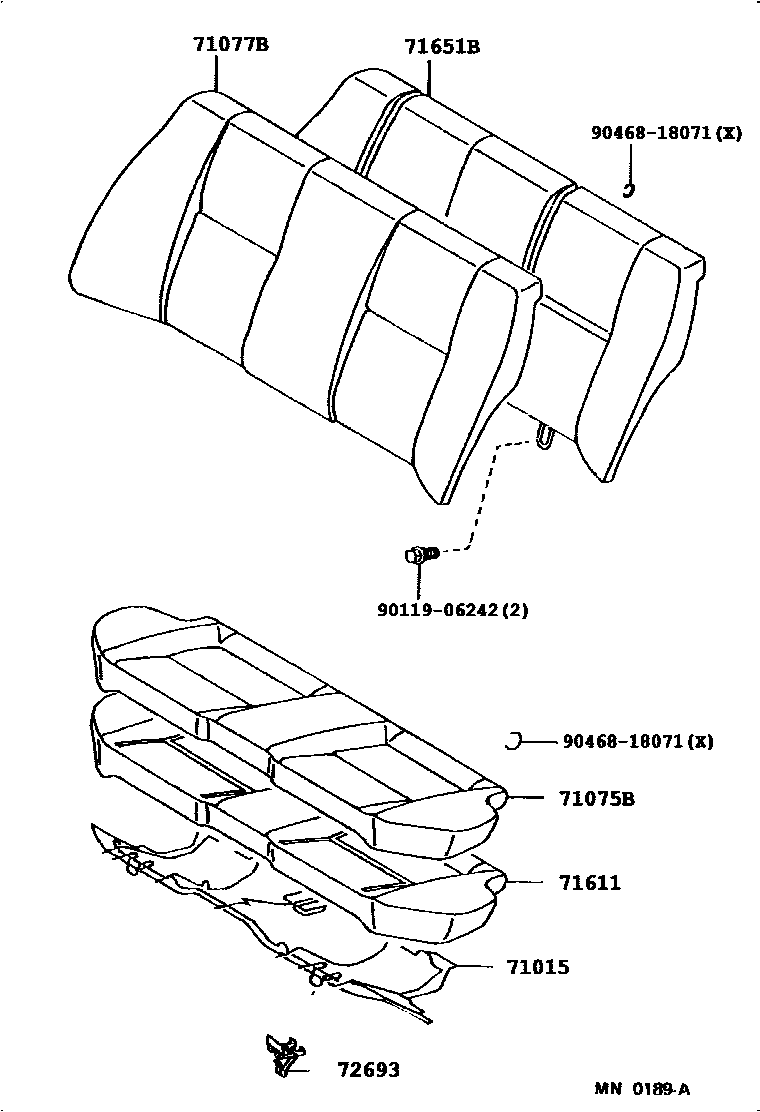 71077B
71651B
90468-18071(X)
90119-06242(2)
90468-18071(X)
71075B
71611
71015
72693
MN 0189-A