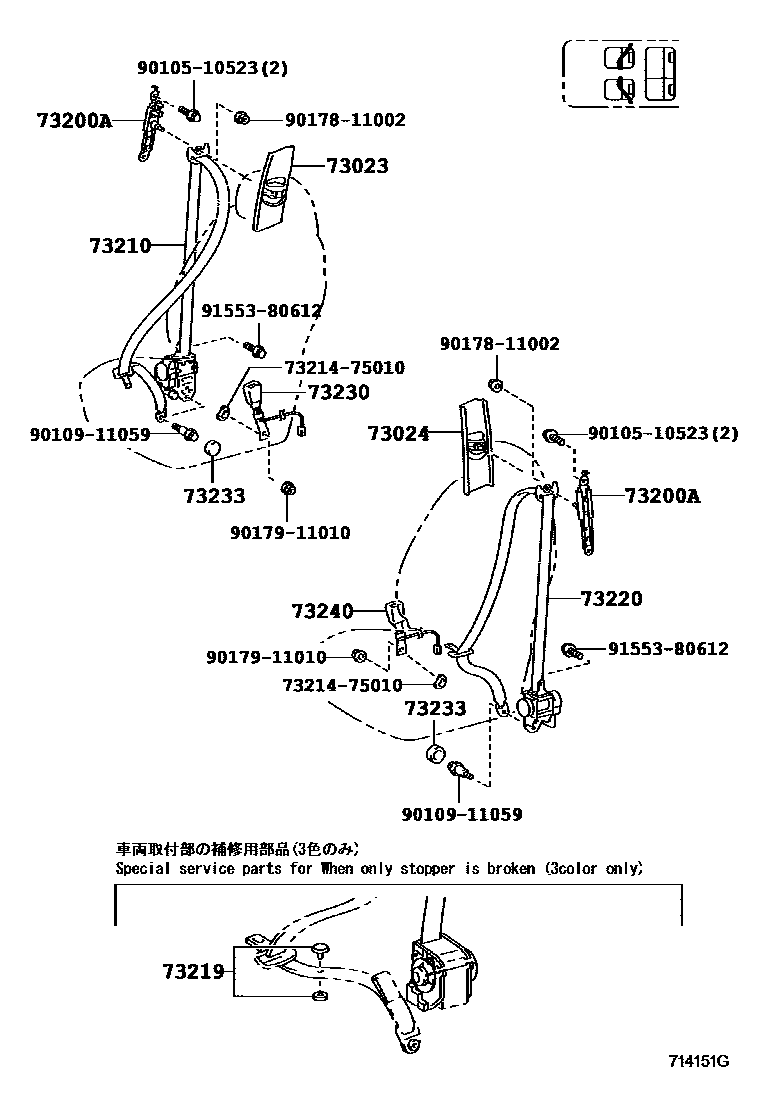 90105-10523(2)
73200A
90178-11002
73023
73210
91553-80612
73214-75010
73230
90109-11059
73233
90179-11010
90178-11002
73024
90105-10523(2)
73200A
73240
73220
90179-11010
91553-80612
73214-75010
73233
90109-11059
車両取付部の補修用部品(3色のみ)
Special service parts for When only stopper is broken (3color only)
73219
714151G