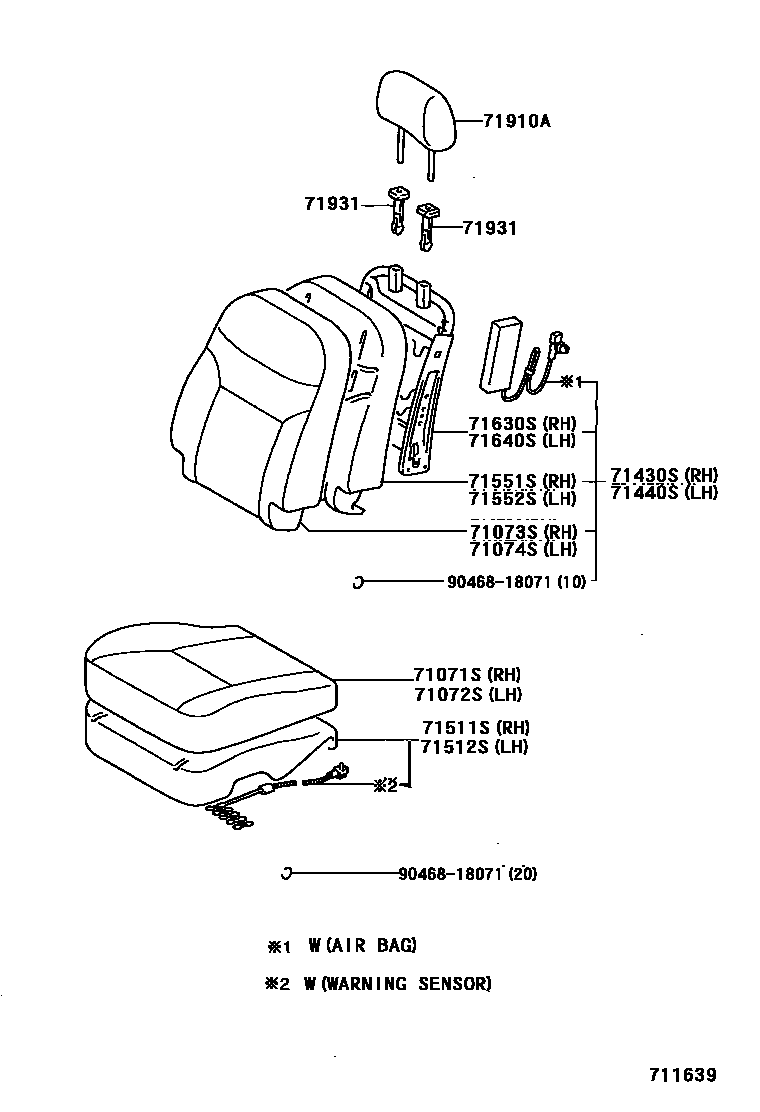 71910A

71931

71931

※1

71630S (RH)
71640S (LH)

71551S (RH)
71552S (LH)

71430S (RH)
71440S (LH)

71073S (RH)
71074S (LH)

90468-18071 (10)

71071S (RH)
71072S (LH)

71511S (RH)
71512S (LH)

※2

90468-18071 (20)

※1 W (AIR BAG)

※2 W (WARNING SENSOR)

711639