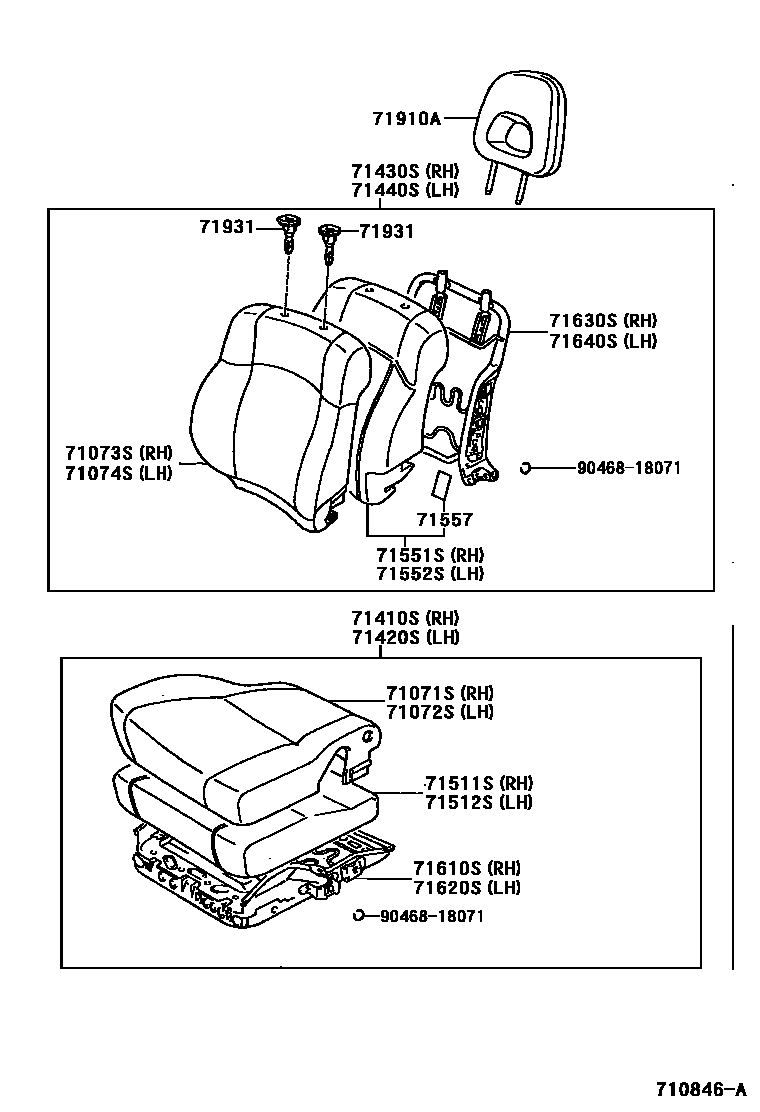 71910A

71430S (RH)
71440S (LH)

71931

71931

71630S (RH)
71640S (LH)

71073S (RH)
71074S (LH)

90468-18071

71557

71551S (RH)
71552S (LH)

71410S (RH)
71420S (LH)

71071S (RH)
71072S (LH)

71511S (RH)
71512S (LH)

71610S (RH)
71620S (LH)

90468-18071

710846-A