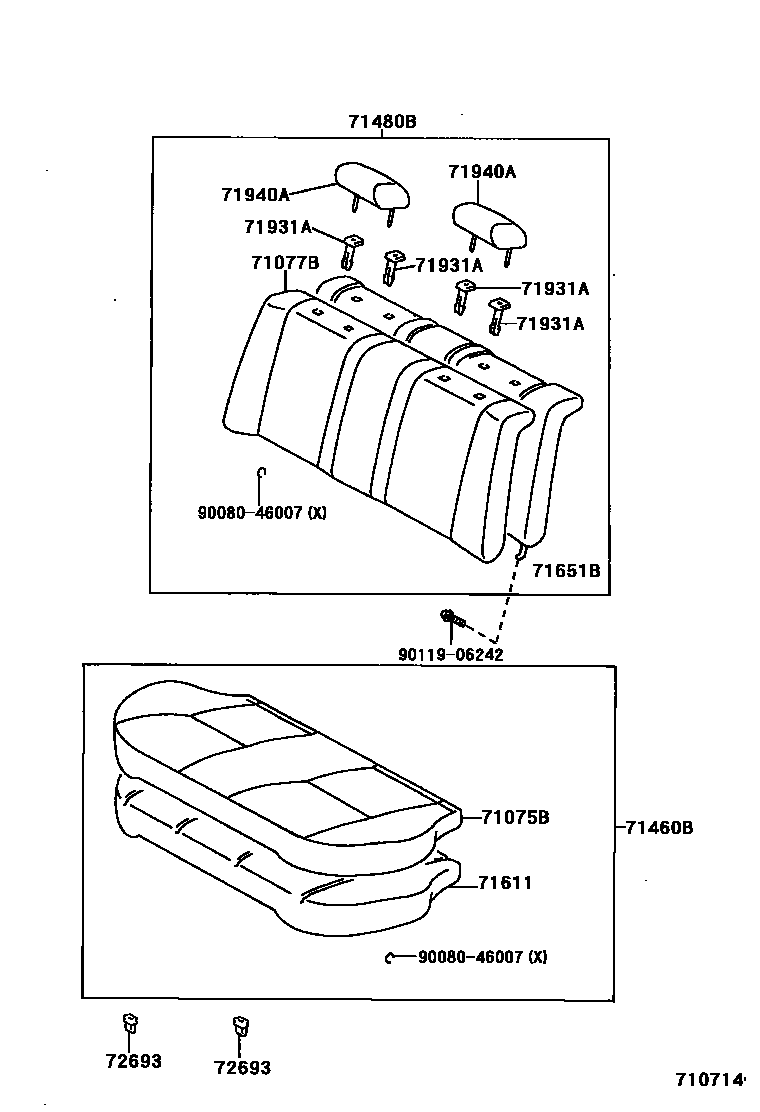 71480B
71940A
71940A
71931A
71077B
71931A
71931A
71931A
90080-46007 (X)
71651B
90119-06242
71075B
71460B
71611
90080-46007 (X)
72693
72693
710714