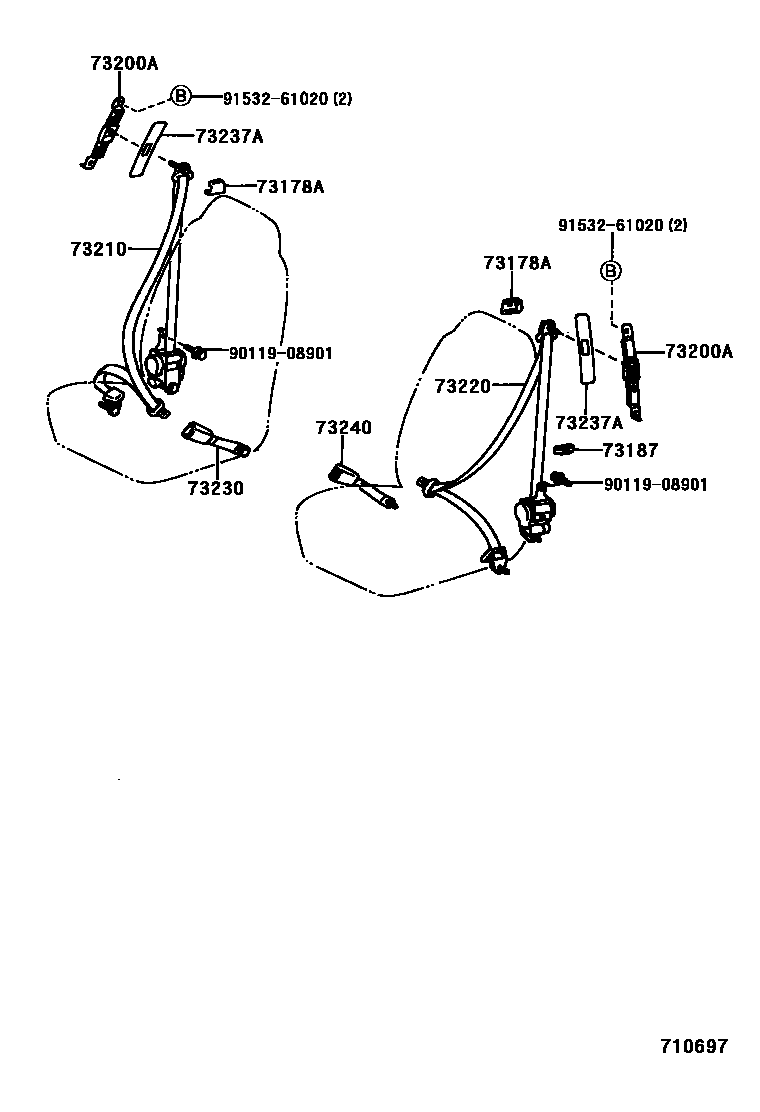 73200A
B
91532-61020 (2)
73237A
73178A
73210
90119-08901
73230
91532-61020 (2)
B
73178A
73200A
73220
73237A
73240
73187
90119-08901
710697