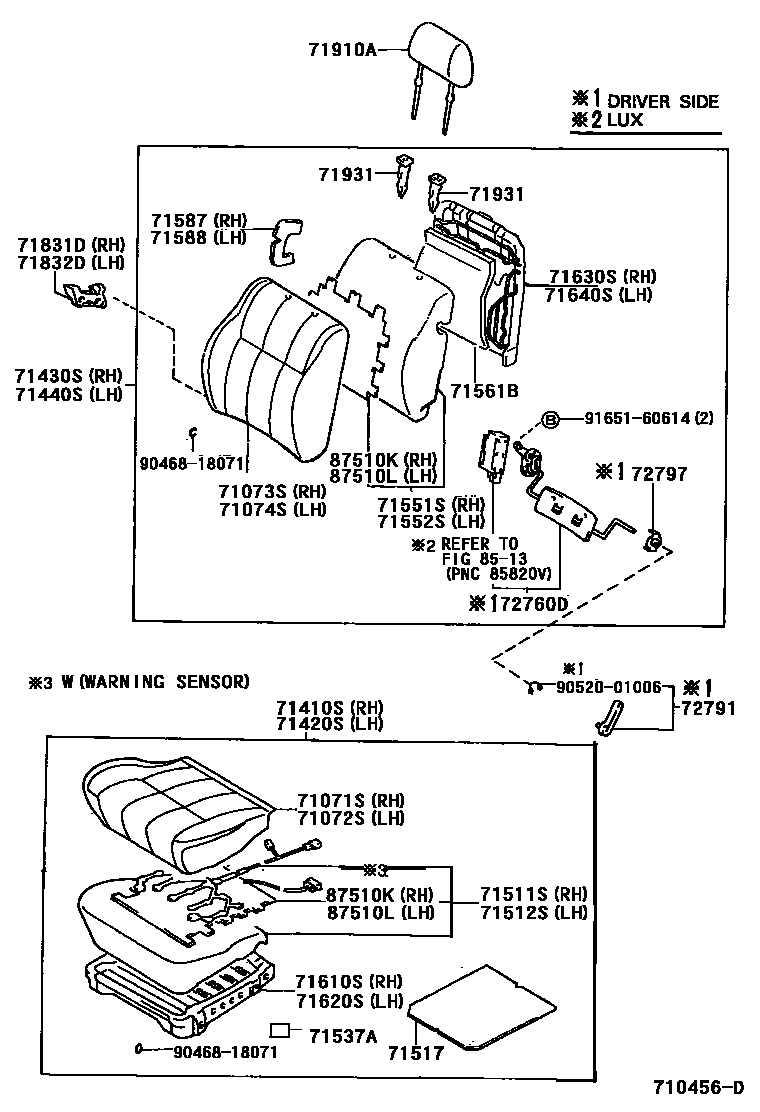 71910A

※1 DRIVER SIDE
※2 LUX

71931
71931

71587 (RH)
71588 (LH)

71831D (RH)
71832D (LH)

71630S (RH)
71640S (LH)

71430S (RH)
71440S (LH)

71561B

91651-60614 (2)

90468-18071

87510K (RH)
87510L (LH)

※1 72797

71073S (RH)
71074S (LH)

71551S (RH)
71552S (LH)

※2 REFER TO
FIG 85-13
(PNC 85820V)

※1 72760D

※3 W (WARNING SENSOR)

※1
90520-01006

※1
72791

71410S (RH)
71420S (LH)

71071S (RH)
71072S (LH)

※3

87510K (RH)
87510L (LH)

71511S (RH)
71512S (LH)

71610S (RH)
71620S (LH)

71537A

90468-18071

71517

710456-D