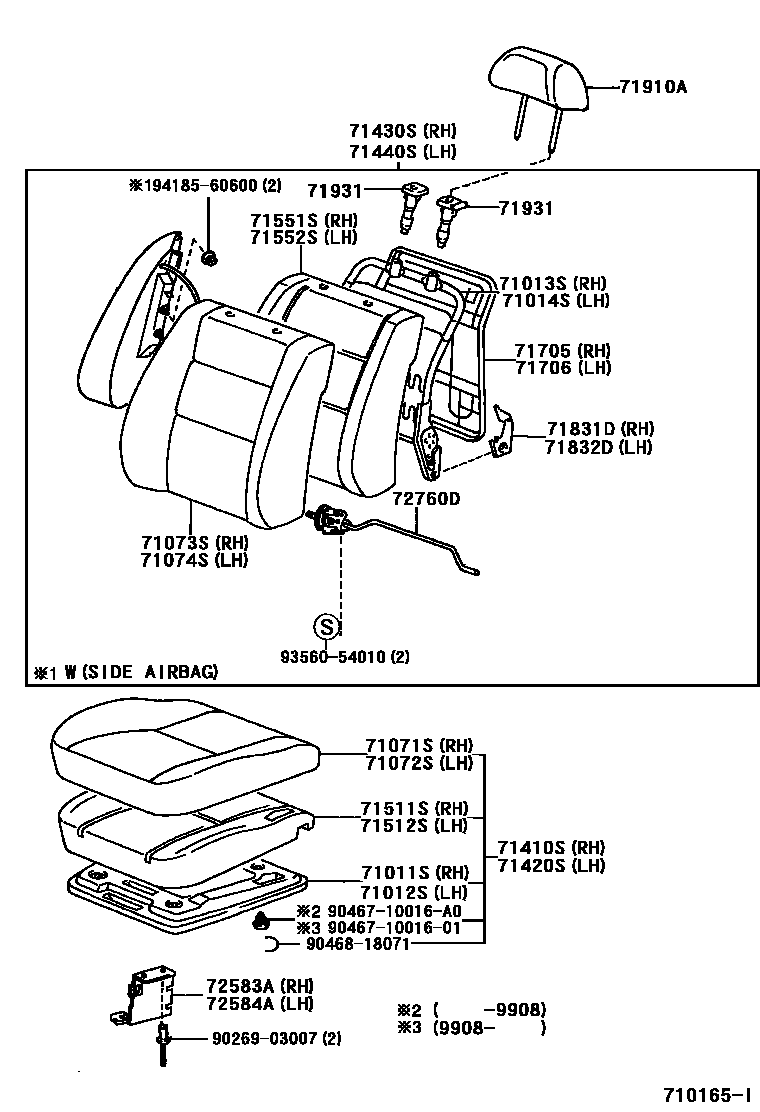 71910A

71430S (RH)
71440S (LH)

※194185-60600 (2)

71931

71931

71551S (RH)
71552S (LH)

71013S (RH)
71014S (LH)

71705 (RH)
71706 (LH)

71831D (RH)
71832D (LH)

72760D

71073S (RH)
71074S (LH)

S

93560-54010 (2)

※1 W (SIDE AIRBAG)

71071S (RH)
71072S (LH)

71511S (RH)
71512S (LH)

71410S (RH)
71420S (LH)

71011S (RH)
71012S (LH)

※2 90467-10016-A0
※3 90467-10016-01
90468-18071

72583A (RH)
72584A (LH)

90269-03007 (2)

※2 (    -9908)
※3 (9908-    )

710165-I