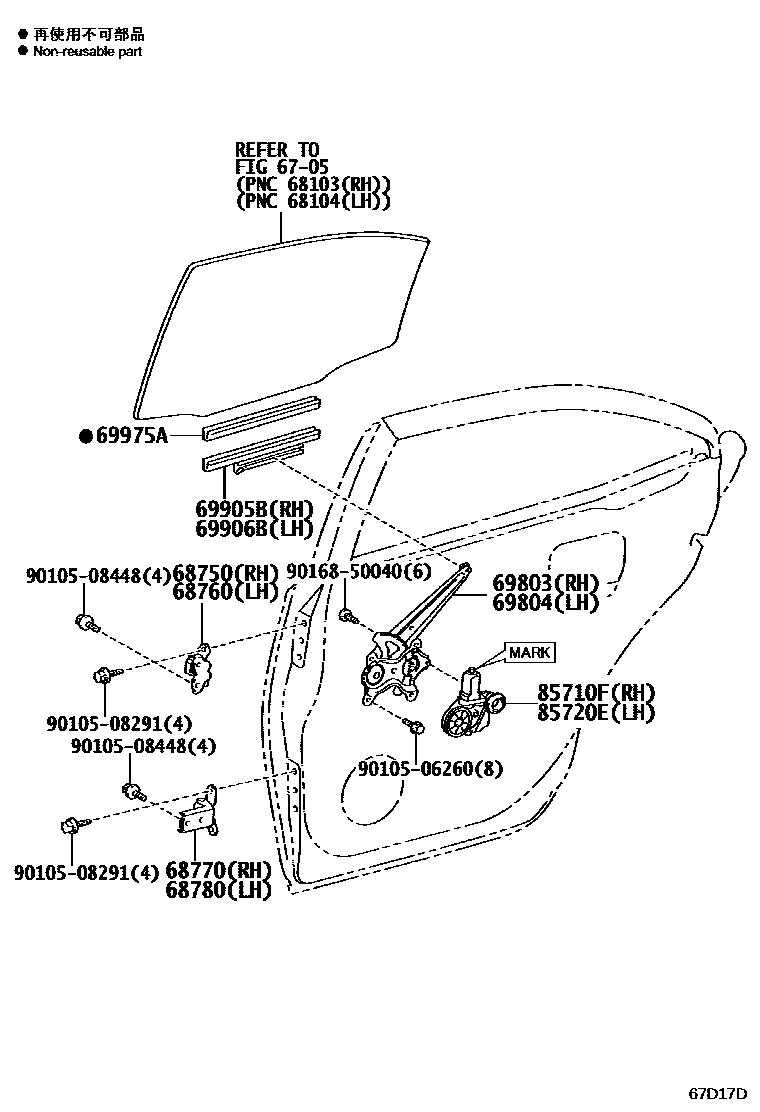 ● 再使用不可部品
● Non-reusable part

REFER TO
FIG 67-05
(PNC 68103(RH))
(PNC 68104(LH))

●69975A

69905B(RH)
69906B(LH)

90105-08448(4)

68750(RH)
68760(LH)

90168-50040(6)

69803(RH)
69804(LH)

MARK

85710F(RH)
85720E(LH)

90105-08291(4)

90105-08448(4)

90105-06260(8)

90105-08291(4)

68770(RH)
68780(LH)

67D17D