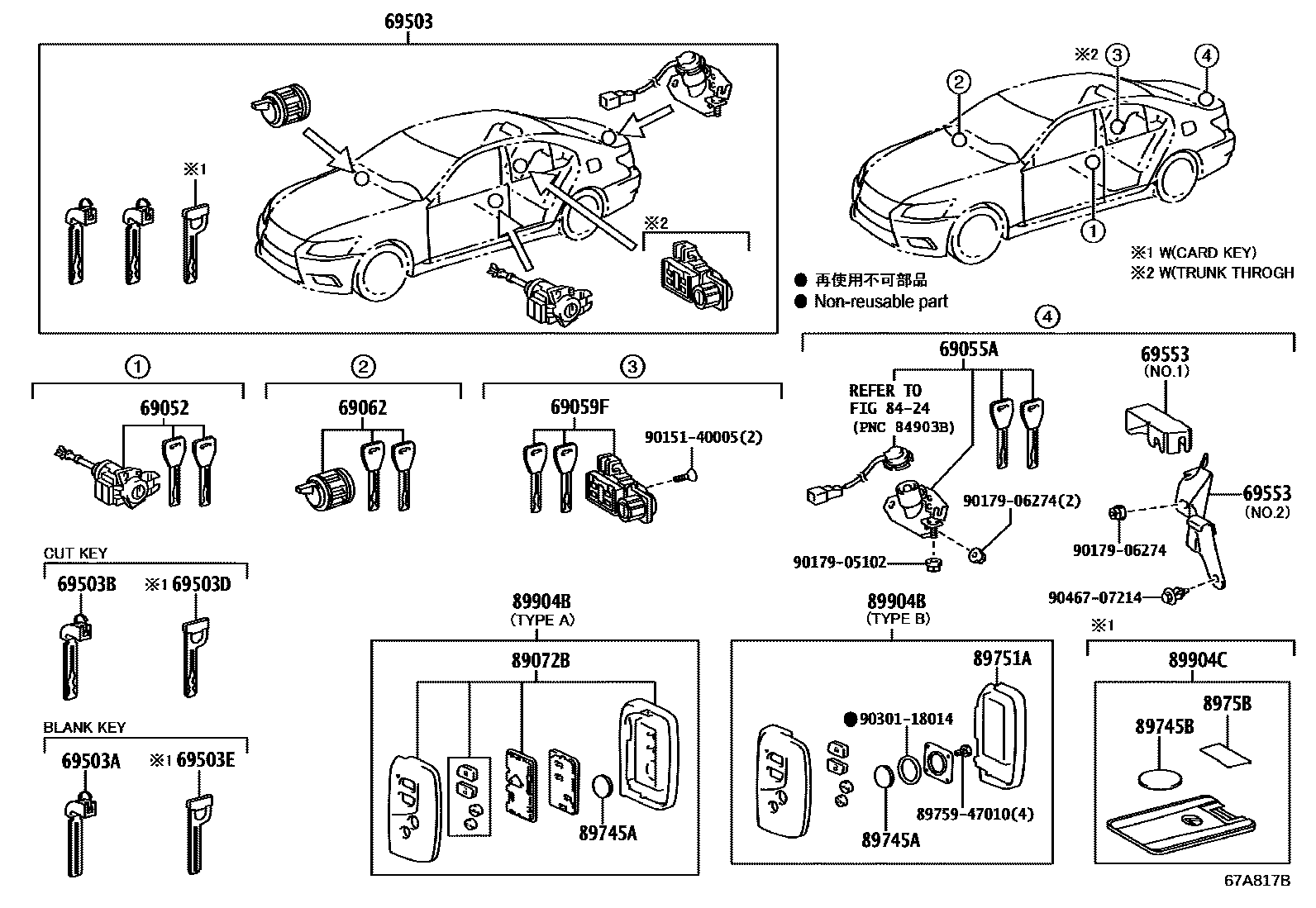 69503

※1

※2

※2

2

3

4

1

※1 W(CARD KEY)
※2 W(TRUNK THROGH

● 再使用不可部品
● Non-reusable part

1

69052

2

69062

3

69059F

90151-40005(2)

4

69055A

REFER TO
FIG 84-24
(PNC 84903B)

90179-06274(2)

90179-05102

69553
(NO.1)

69553
(NO.2)

90179-06274

90467-07214

CUT KEY

69503B

※1 69503D

BLANK KEY

69503A

※1 69503E

89904B
(TYPE A)

89072B

89745A

89904B
(TYPE B)

89751A

● 90301-18014

89759-47010(4)

89745A

※1

89904C

8975B

89745B

67A817B