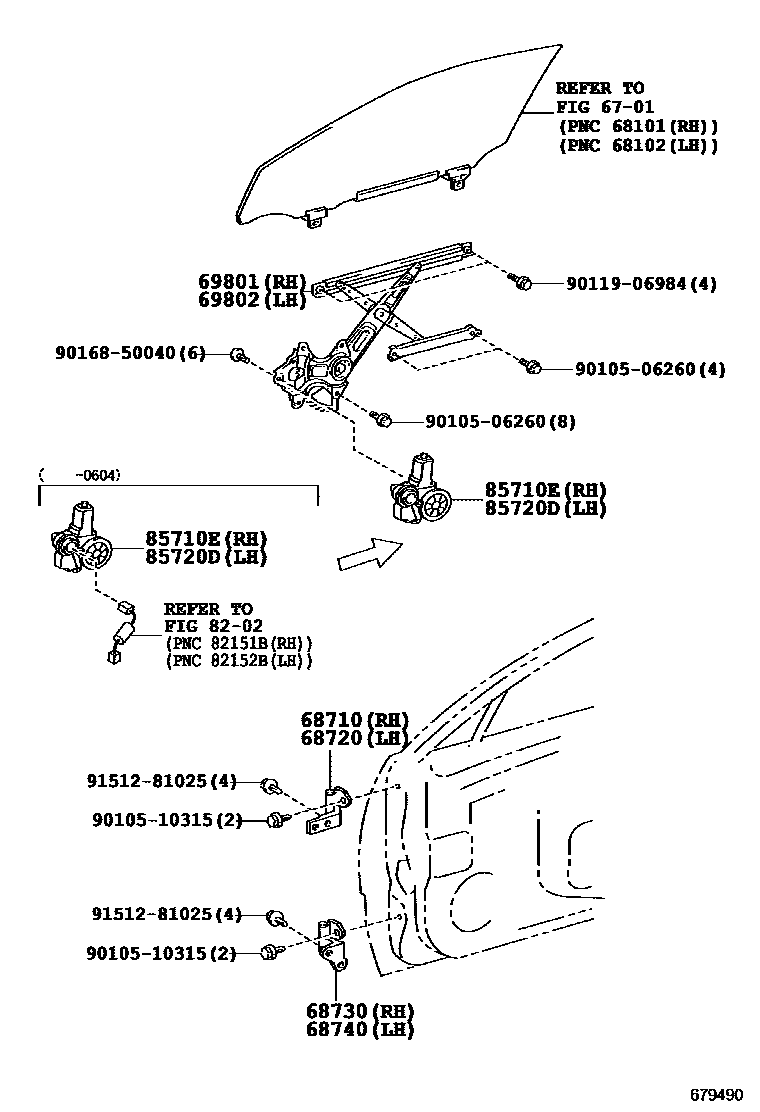 REFER TO
FIG 67-01
(PNC 68101(RH))
(PNC 68102(LH))

69801(RH)
69802(LH)

90119-06984(4)

90168-50040(6)

90105-06260(4)

90105-06260(8)

( -0604)

85710E(RH)
85720D(LH)

85710E(RH)
85720D(LH)

REFER TO
FIG 82-02
(PNC 82151B(RH))
(PNC 82152B(LH))

68710(RH)
68720(LH)

91512-81025(4)

90105-10315(2)

91512-81025(4)

90105-10315(2)

68730(RH)
68740(LH)

679490