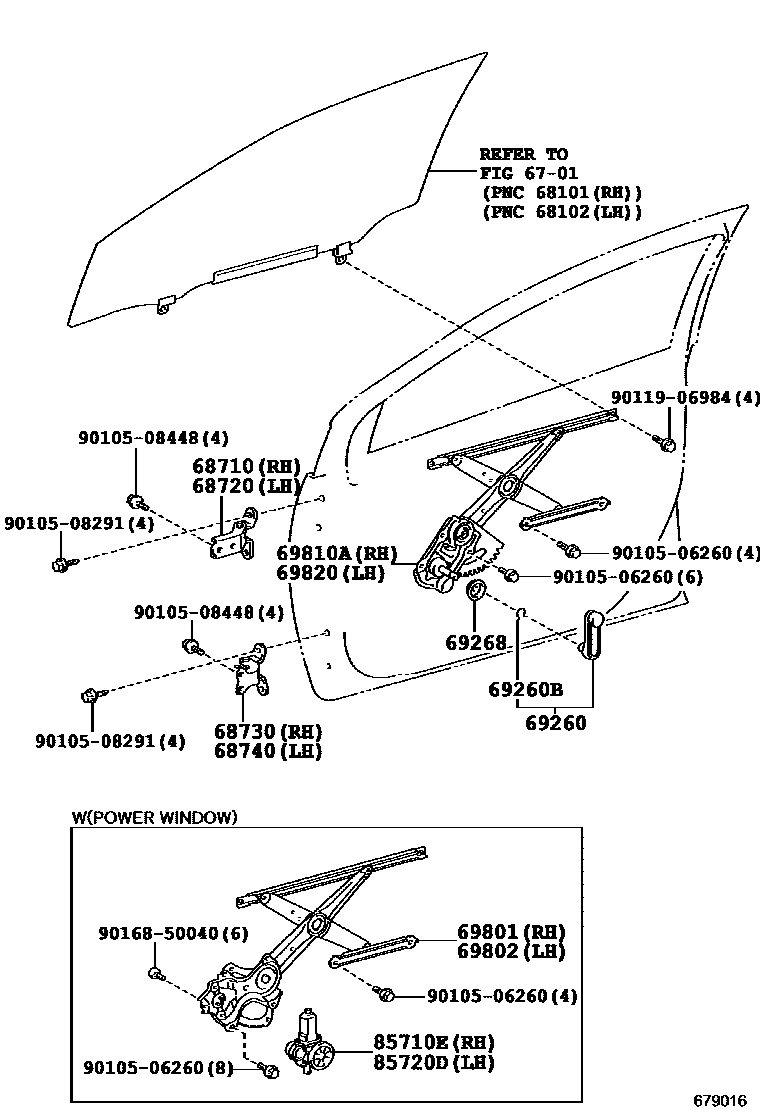 REFER TO
FIG 67-01
(PNC 68101(RH))
(PNC 68102(LH))

90119-06984(4)

90105-08448(4)

68710(RH)
68720(LH)

90105-08291(4)

69810A(RH)
69820(LH)

90105-06260(4)

90105-06260(6)

90105-08448(4)

69268

69260B

69260

90105-08291(4)

68730(RH)
68740(LH)

W(POWER WINDOW)

90168-50040(6)

69801(RH)
69802(LH)

90105-06260(4)

85710E(RH)
85720D(LH)

90105-06260(8)

679016