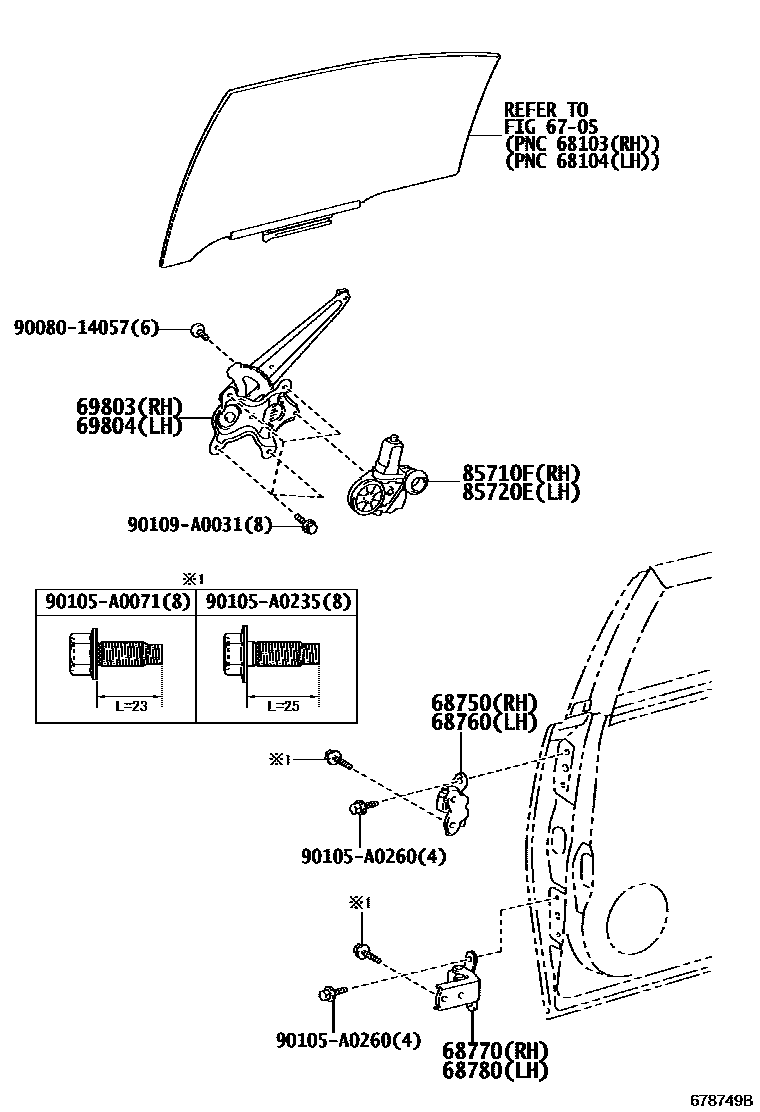 REFER TO
FIG 67-05
(PNC 68103(RH))
(PNC 68104(LH))

90080-14057(6)

69803(RH)
69804(LH)

85710F(RH)
85720E(LH)

90109-A0031(8)

※1

| 90105-A0071(8) | 90105-A0235(8) |
|---|---|
| L=23 | L=25 |

68750(RH)
68760(LH)

※1

90105-A0260(4)

※1

90105-A0260(4)

68770(RH)
68780(LH)

678749B