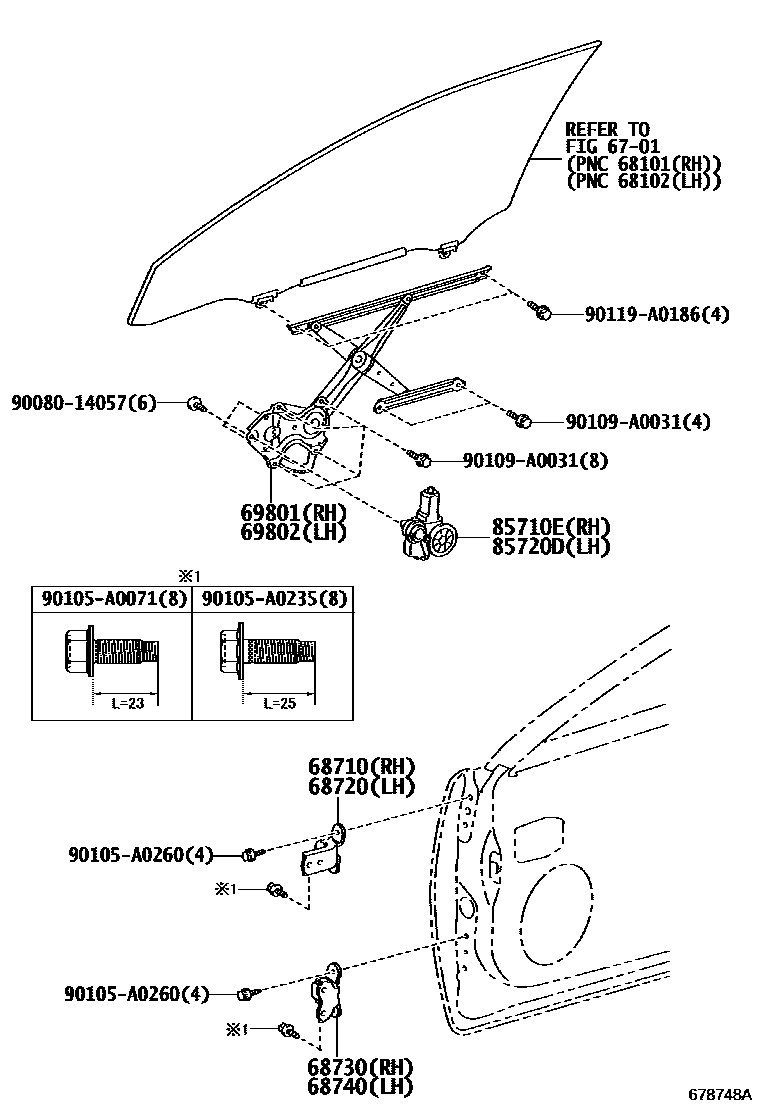 REFER TO
FIG 67-01
(PNC 68101(RH))
(PNC 68102(LH))

90119-A0186(4)

90080-14057(6)

90109-A0031(4)

90109-A0031(8)

69801(RH)
69802(LH)

85710E(RH)
85720D(LH)

※1

| 90105-A0071(8) | 90105-A0235(8) |
|---|---|
| L=23 | L=25 |

68710(RH)
68720(LH)

90105-A0260(4)

※1

90105-A0260(4)

※1

68730(RH)
68740(LH)

678748A