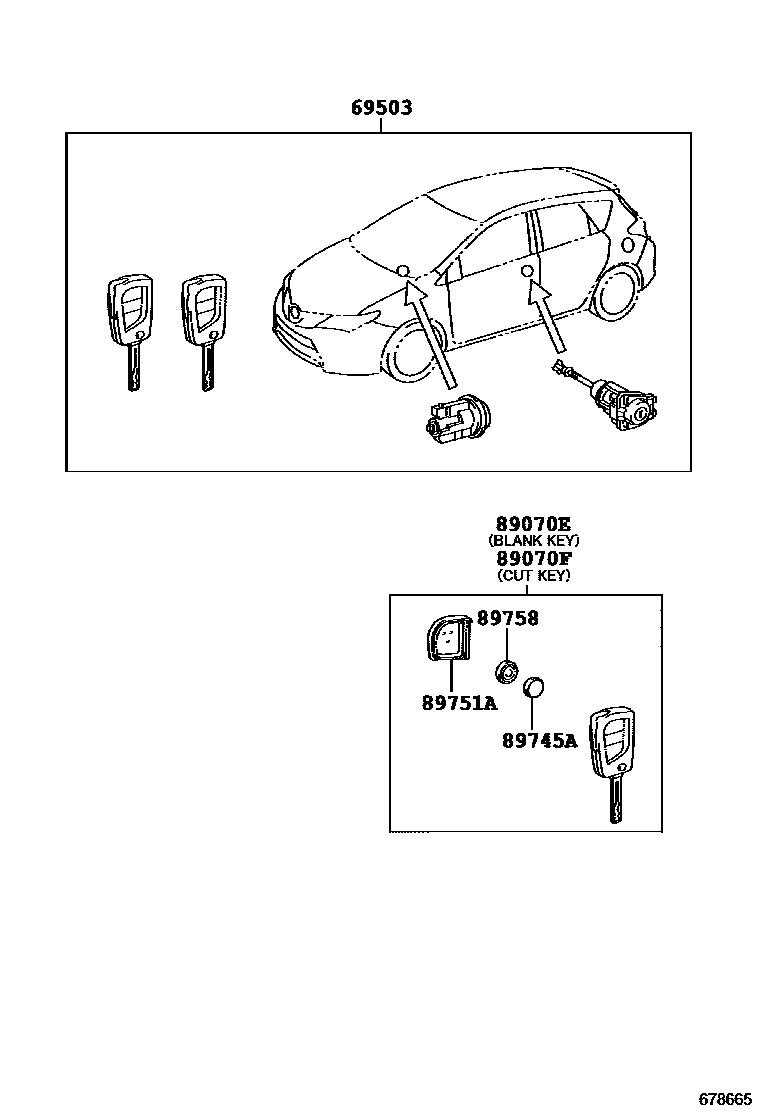 69503

89070E
(BLANK KEY)
89070F
(CUT KEY)

89758

89751A

89745A

678665